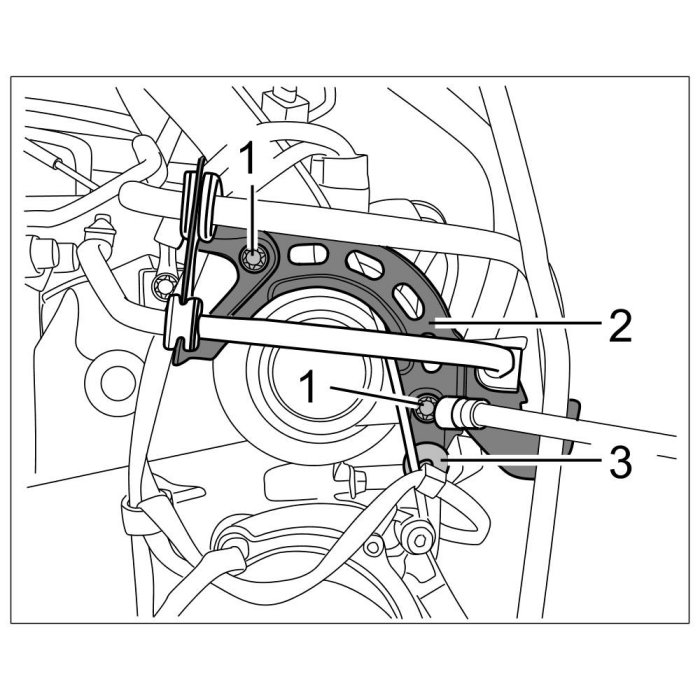 1
2
1
3