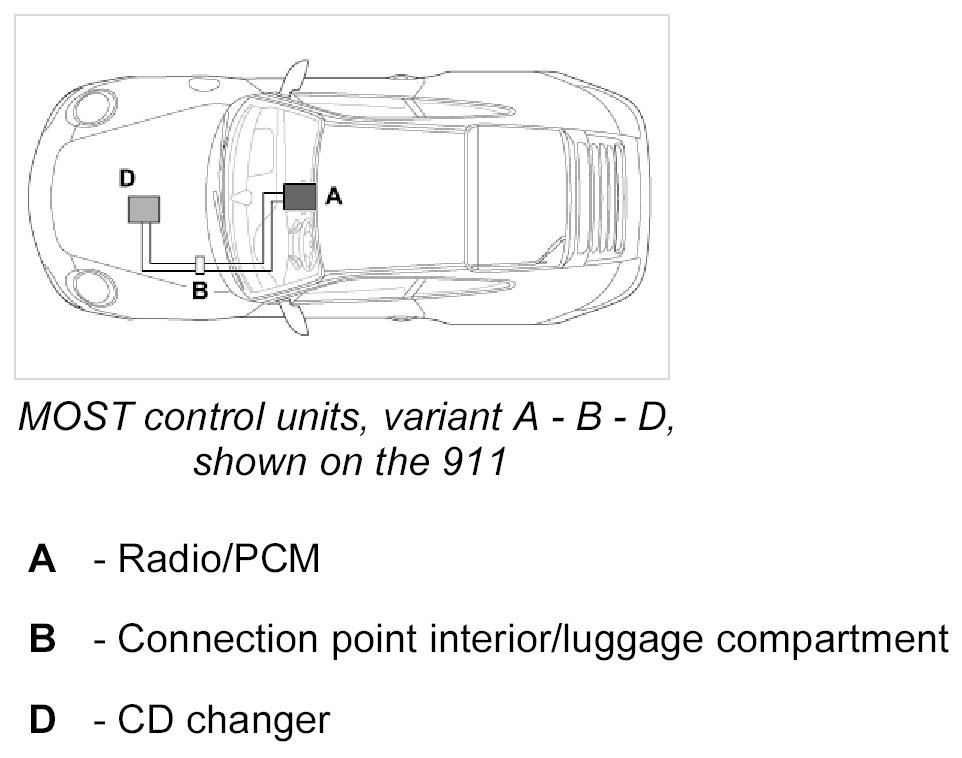 D

A

B

MOST control units, variant A - B - D, shown on the 911

A - Radio/PCM

B - Connection point interior/luggage compartment

D - CD changer