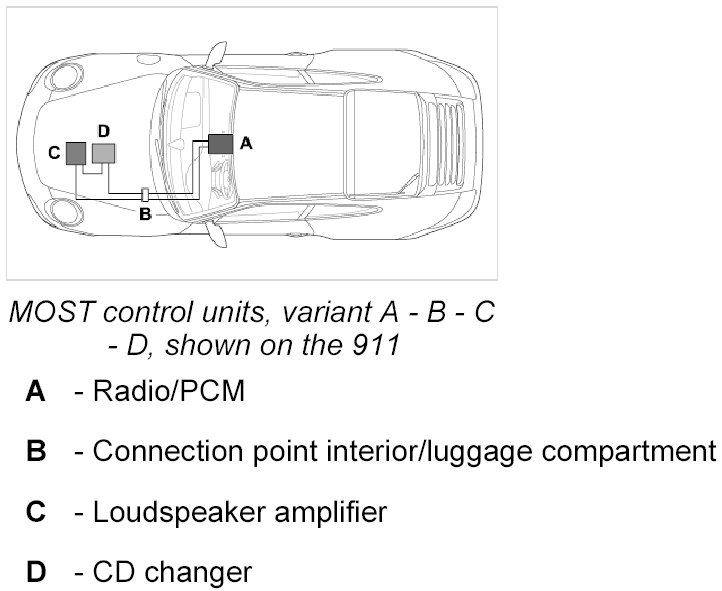 D
C
A
B

MOST control units, variant A - B - C - D, shown on the 911

A - Radio/PCM

B - Connection point interior/luggage compartment

C - Loudspeaker amplifier

D - CD changer