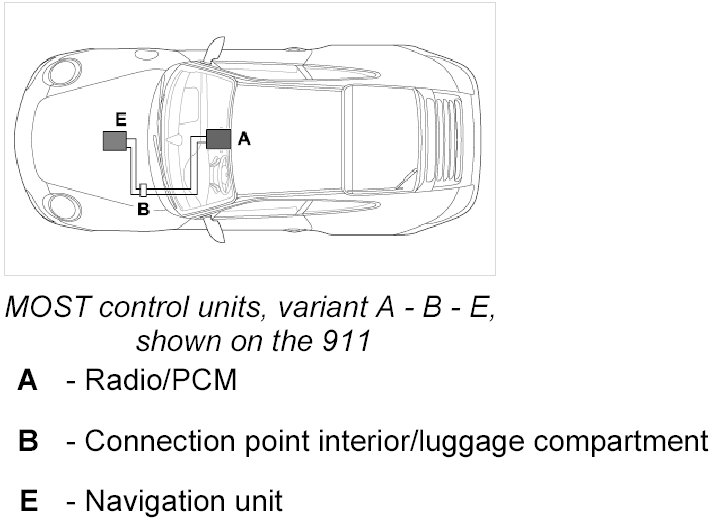 E

A

B

MOST control units, variant A - B - E, shown on the 911

A - Radio/PCM

B - Connection point interior/luggage compartment

E - Navigation unit