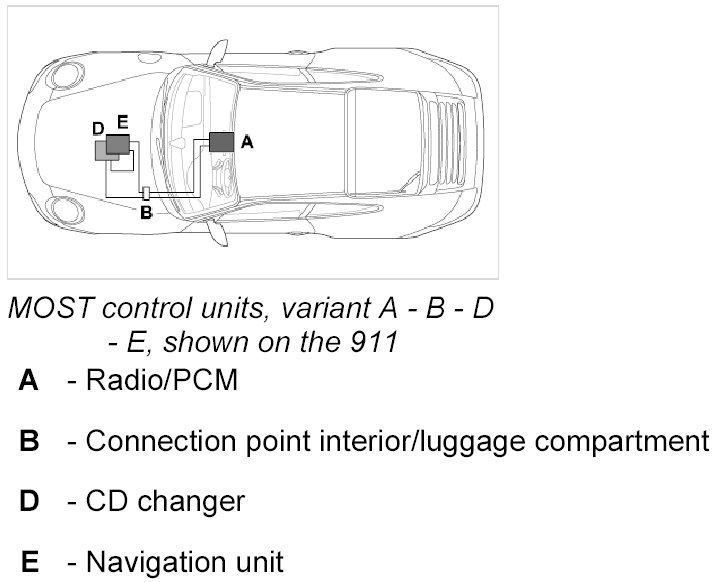 D E A B

MOST control units, variant A - B - D - E, shown on the 911

A - Radio/PCM

B - Connection point interior/luggage compartment

D - CD changer

E - Navigation unit