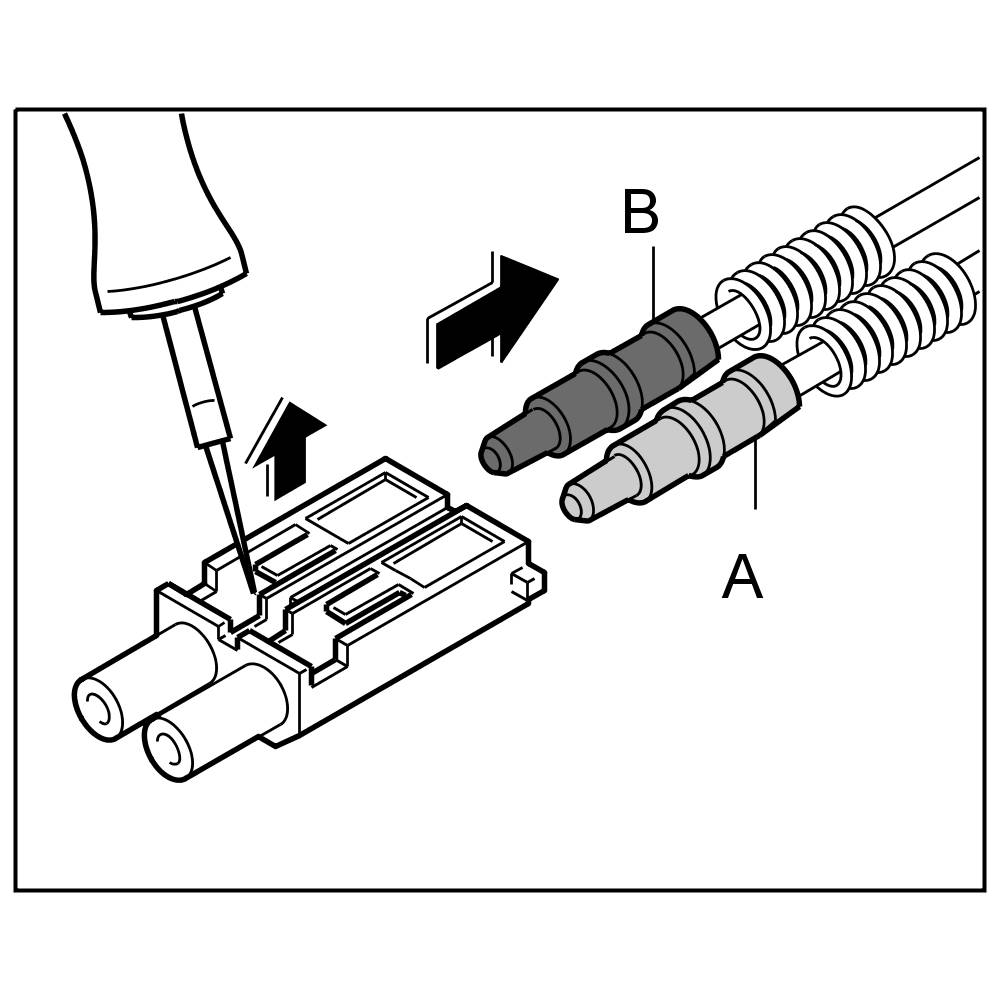 B
A