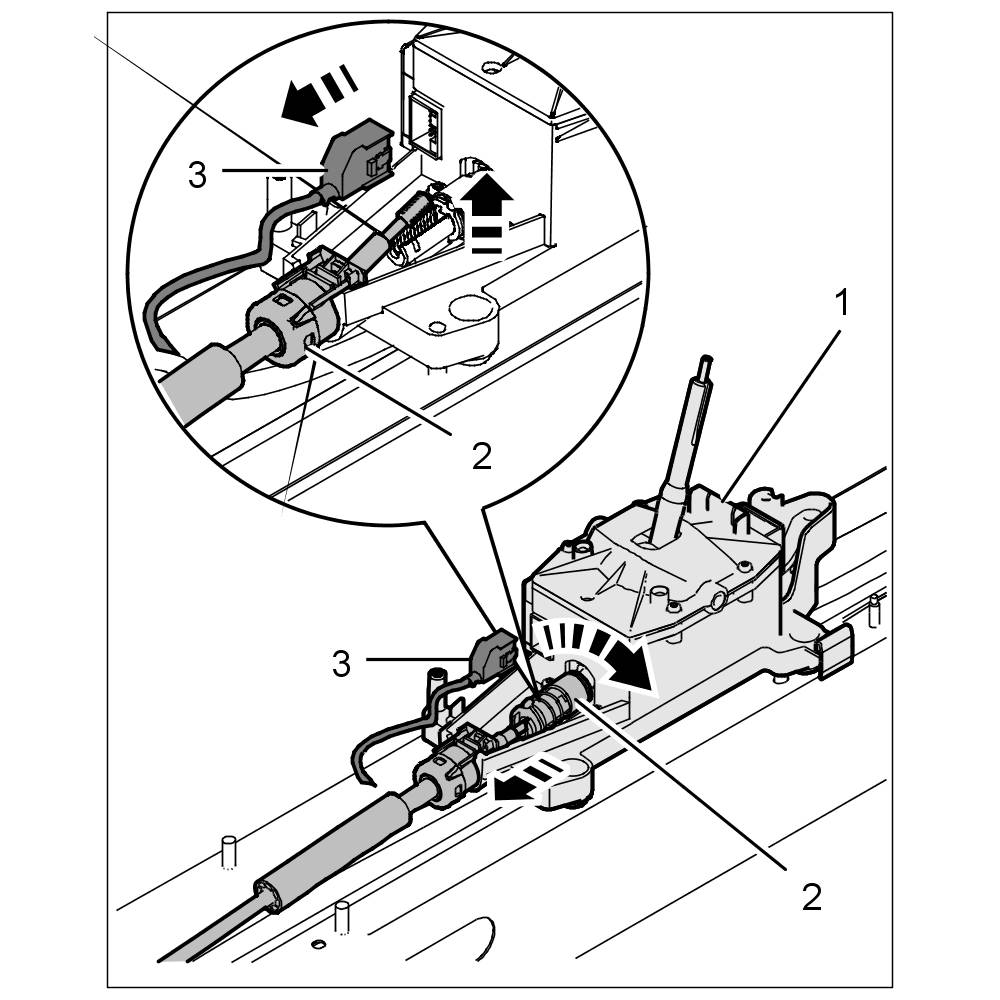 3
2
1
3
2