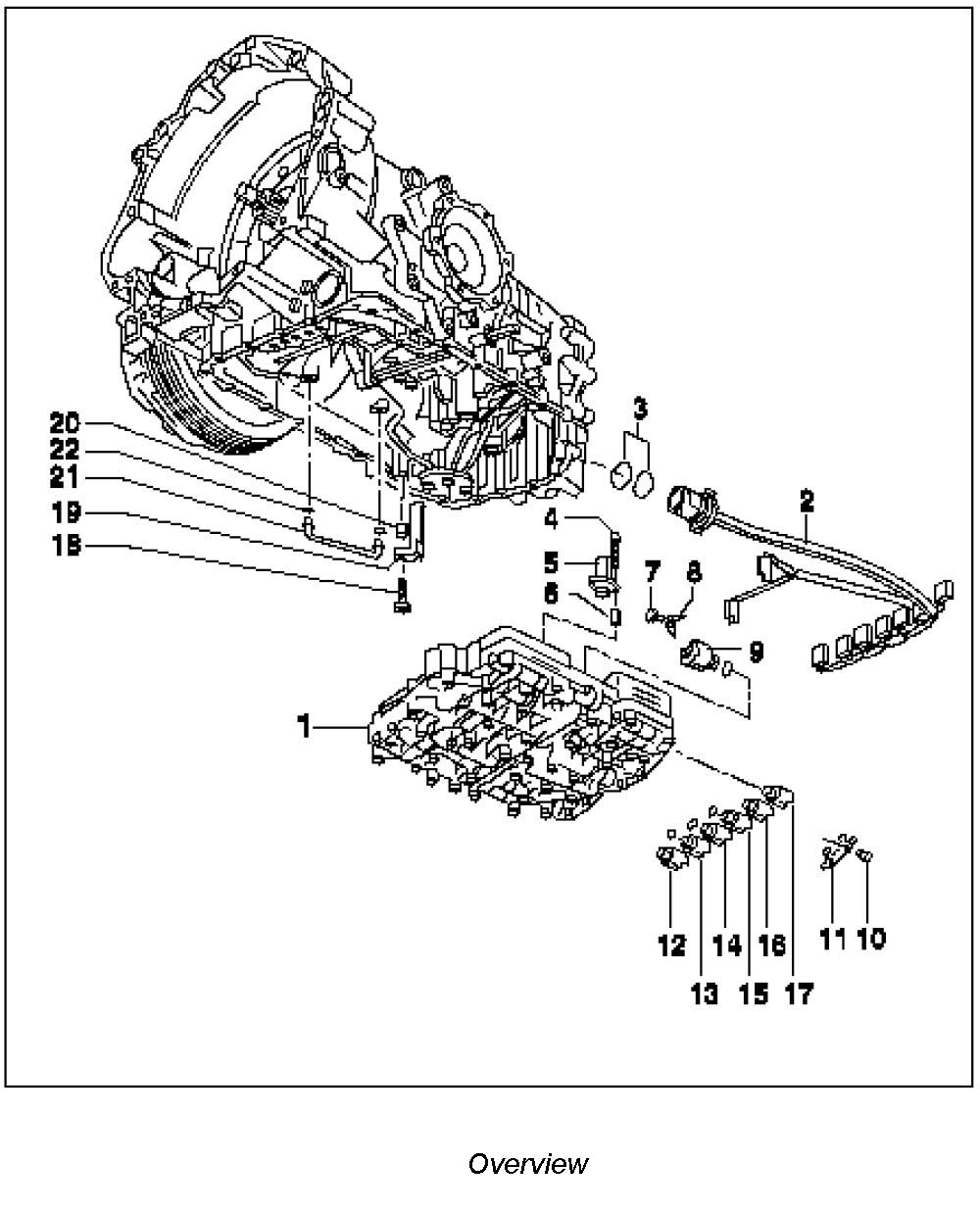 20
22
21
19
18
3
2
4
5
6
7
8
9
1
12
13
14
15
16
17
11
10

Overview