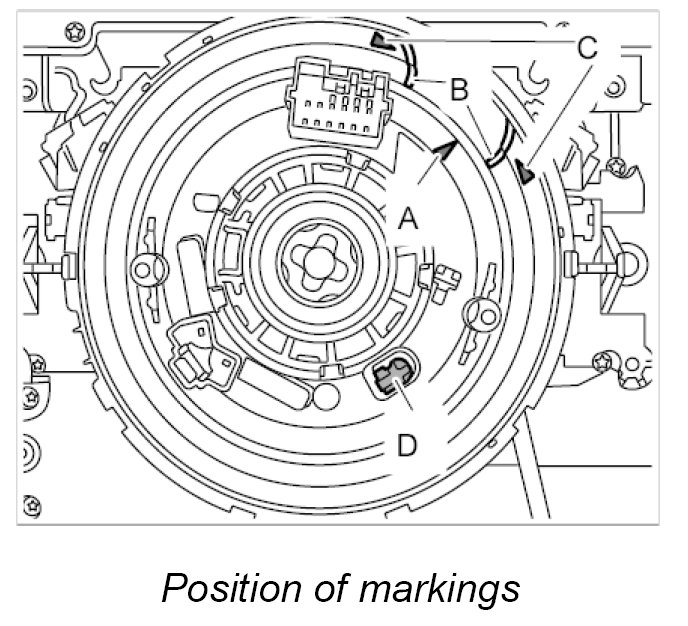 C
B
A
D

Position of markings