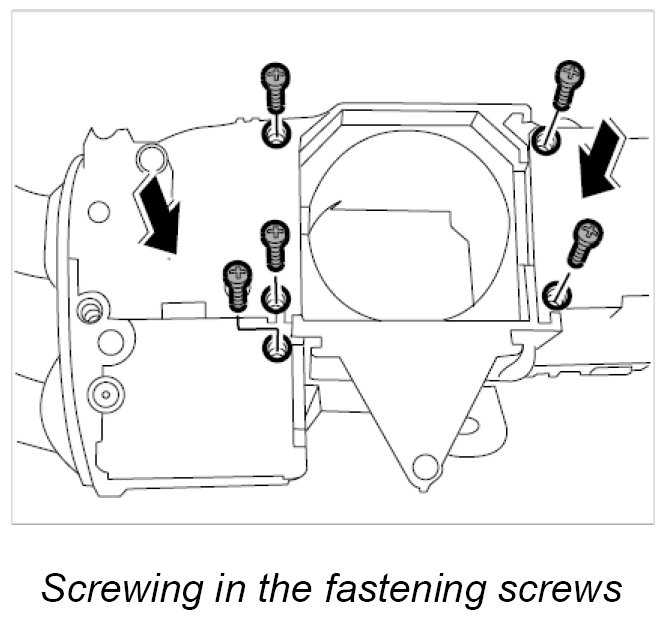 Screwing in the fastening screws