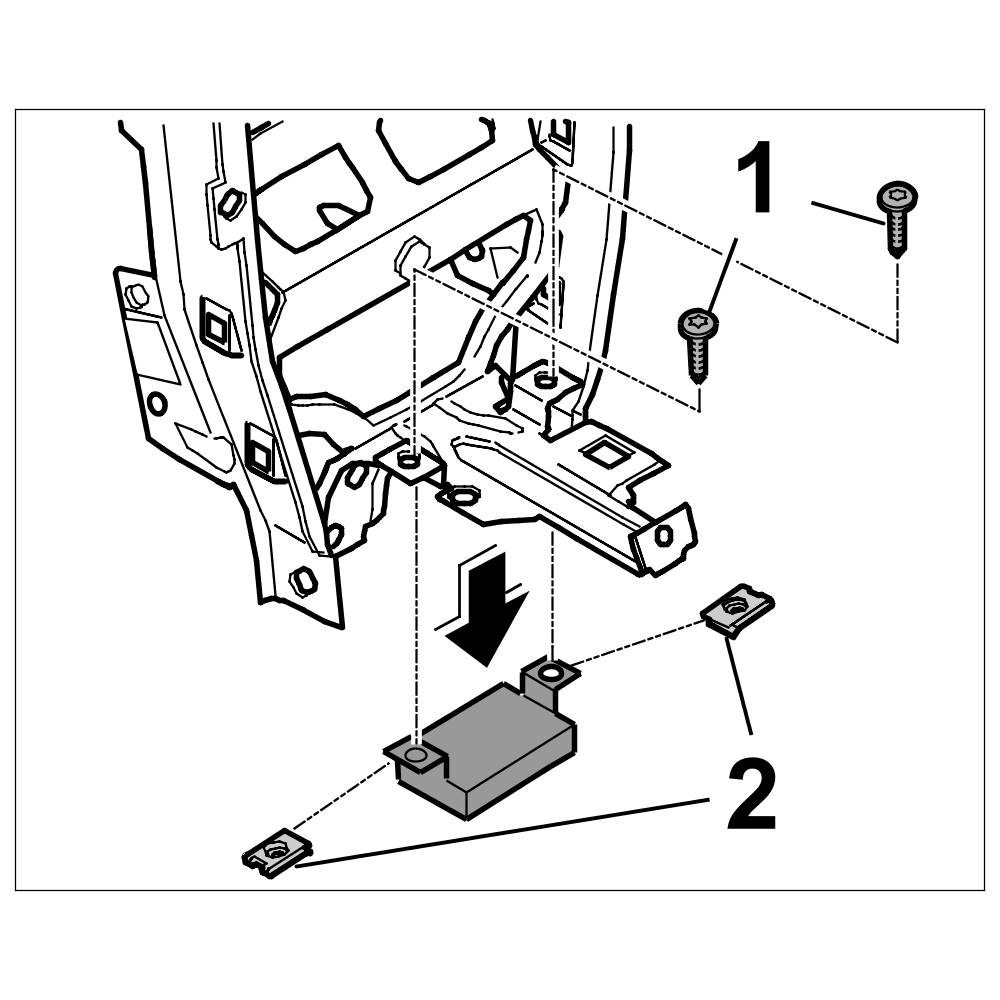 1
2