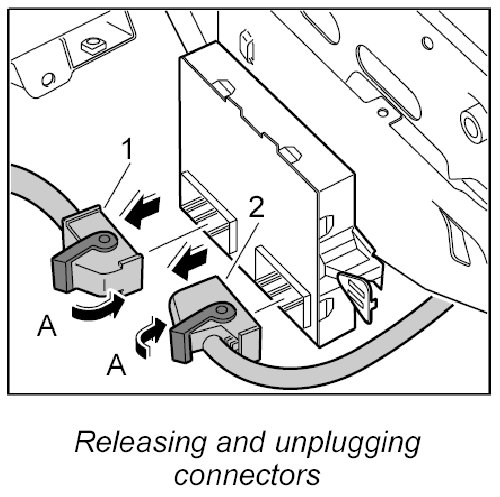 1
2
A
A

Releasing and unplugging connectors