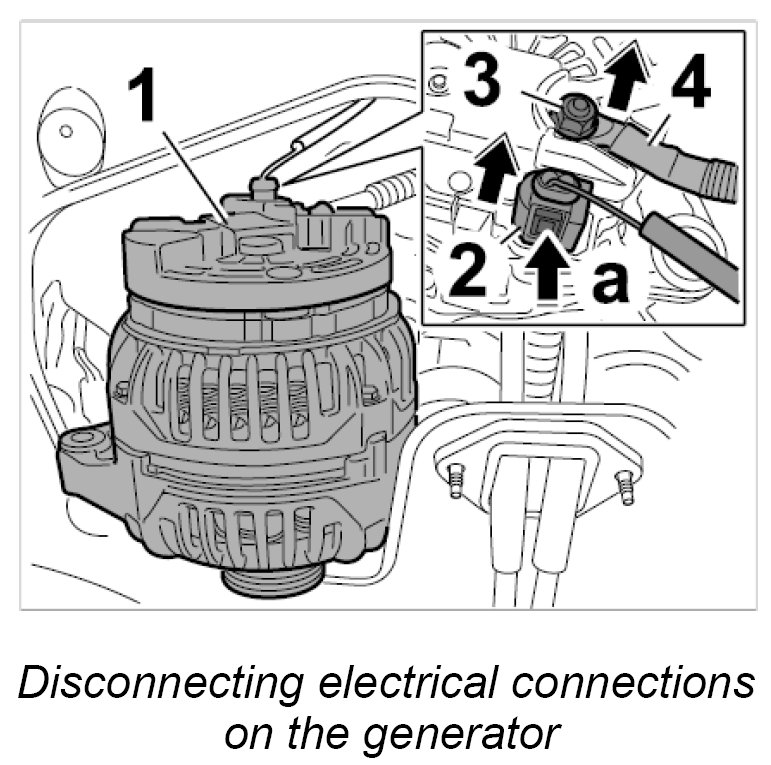 1

3

4

2

a

Disconnecting electrical connections on the generator