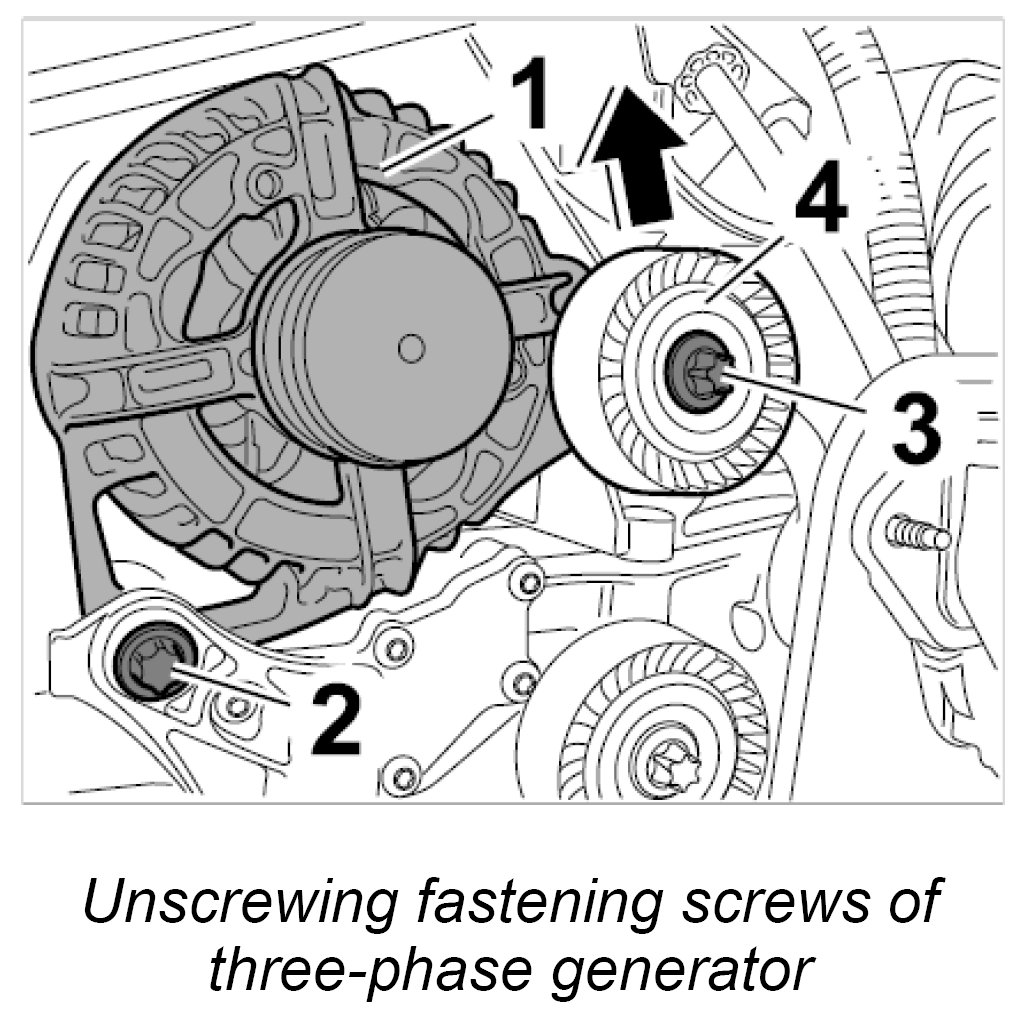 1
4
3
2

Unscrewing fastening screws of three-phase generator