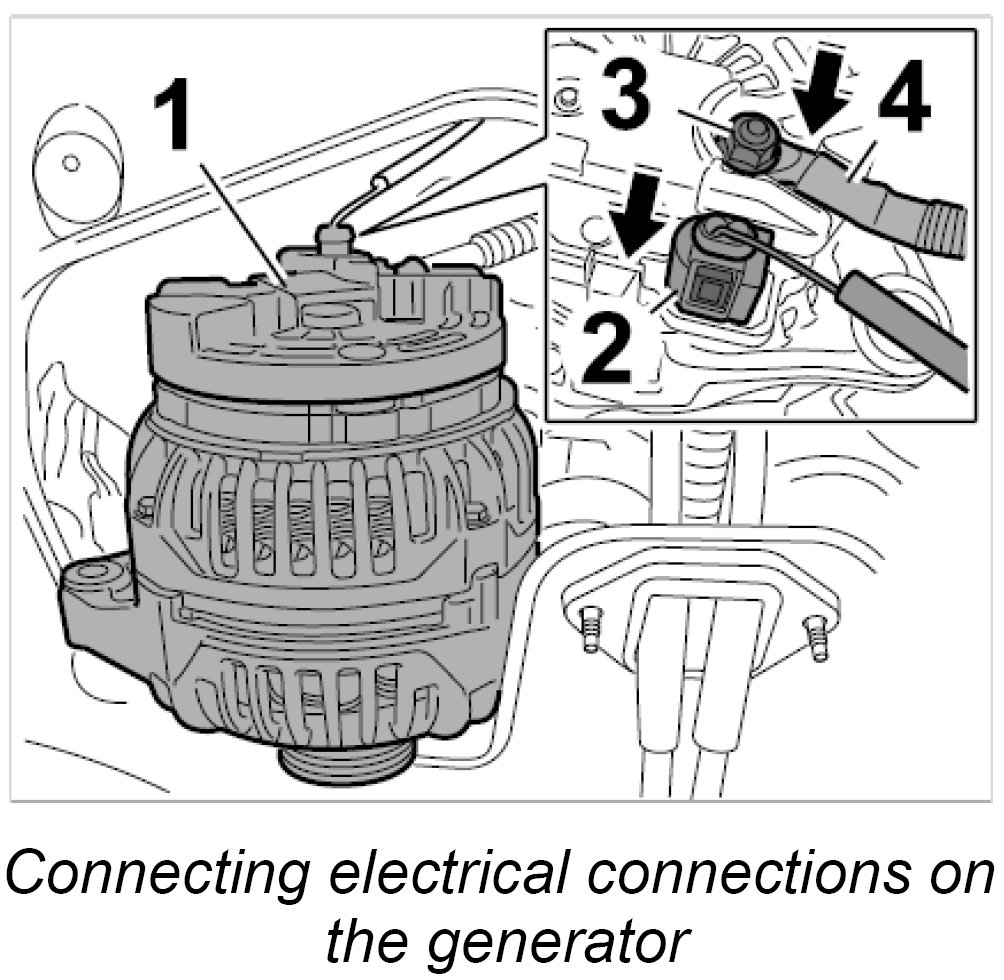 1
3
4
2

Connecting electrical connections on the generator