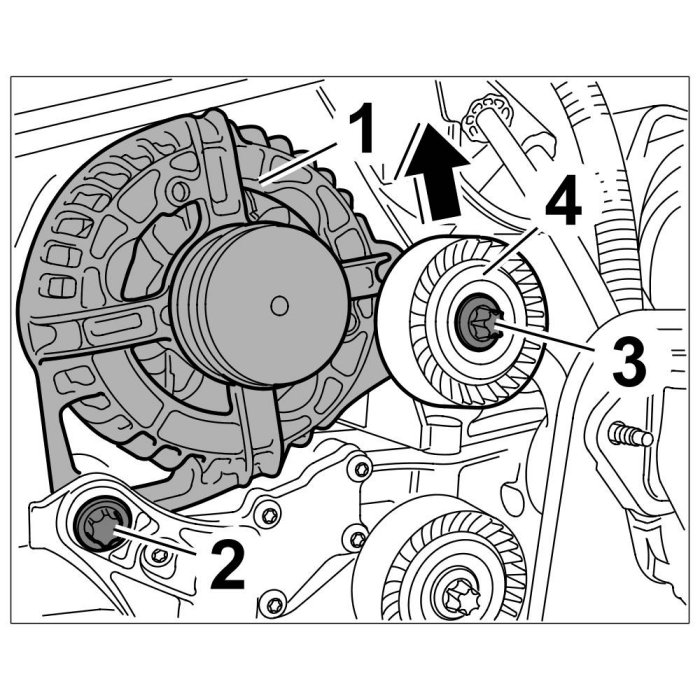 1
4
3
2