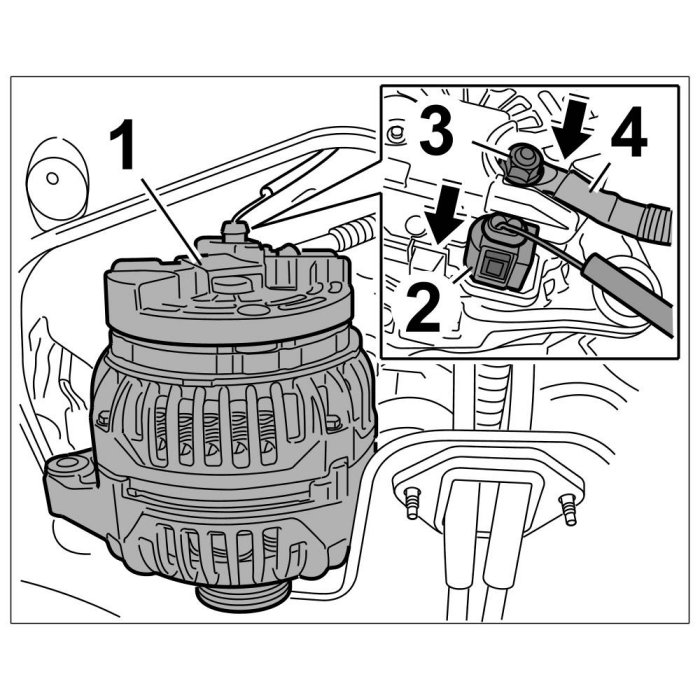 1
3
4
2