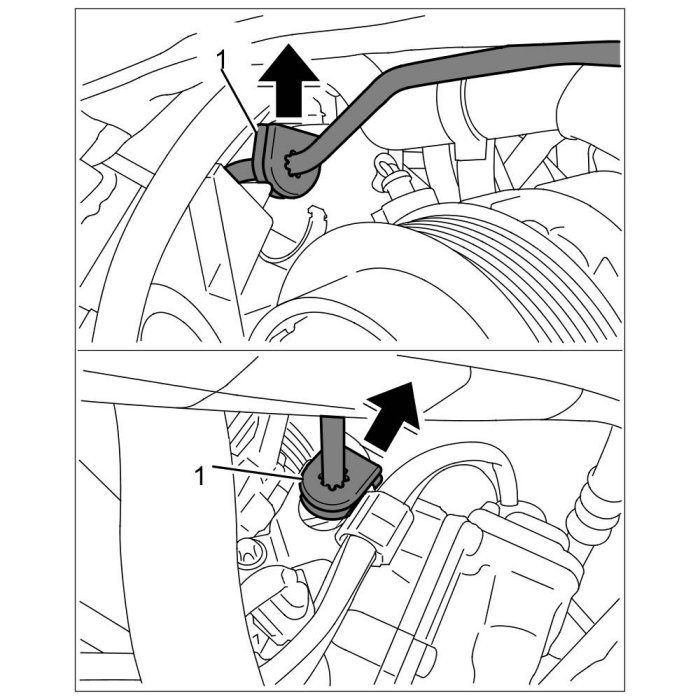 1

1