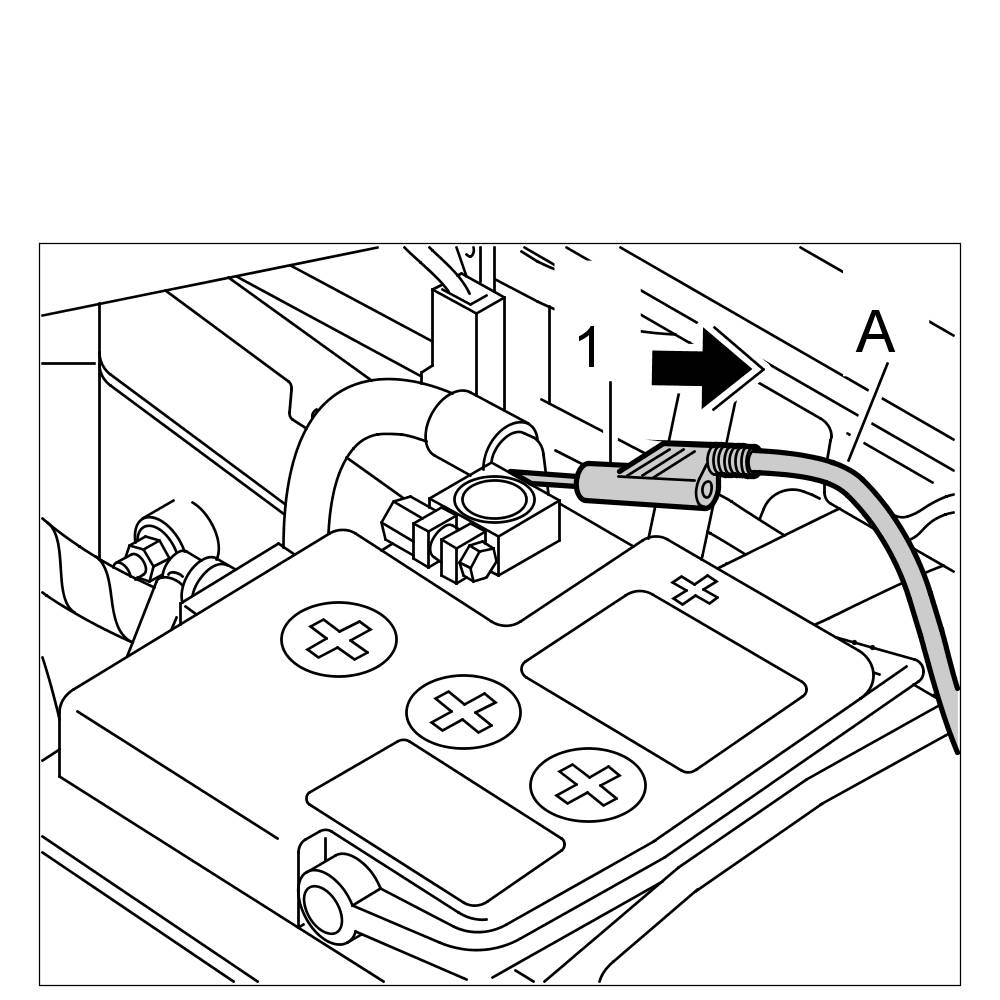 1
A