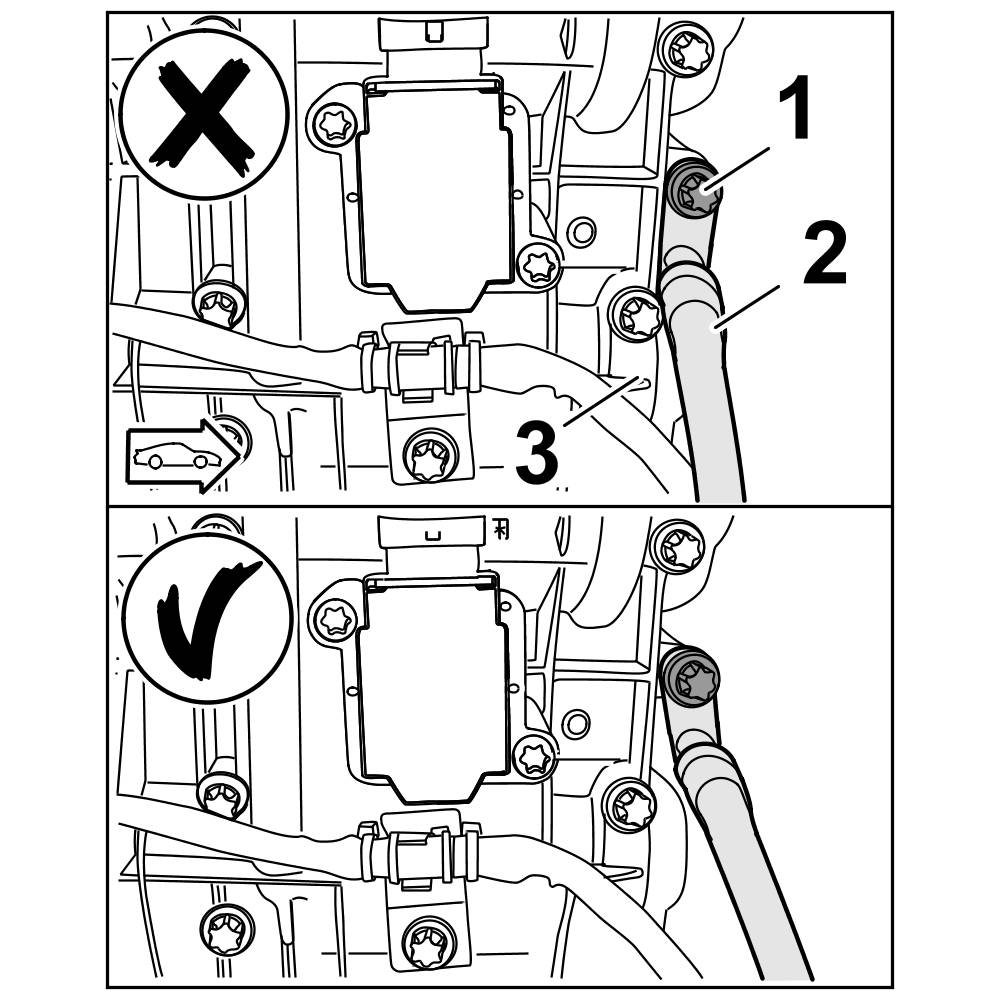 1
2
3