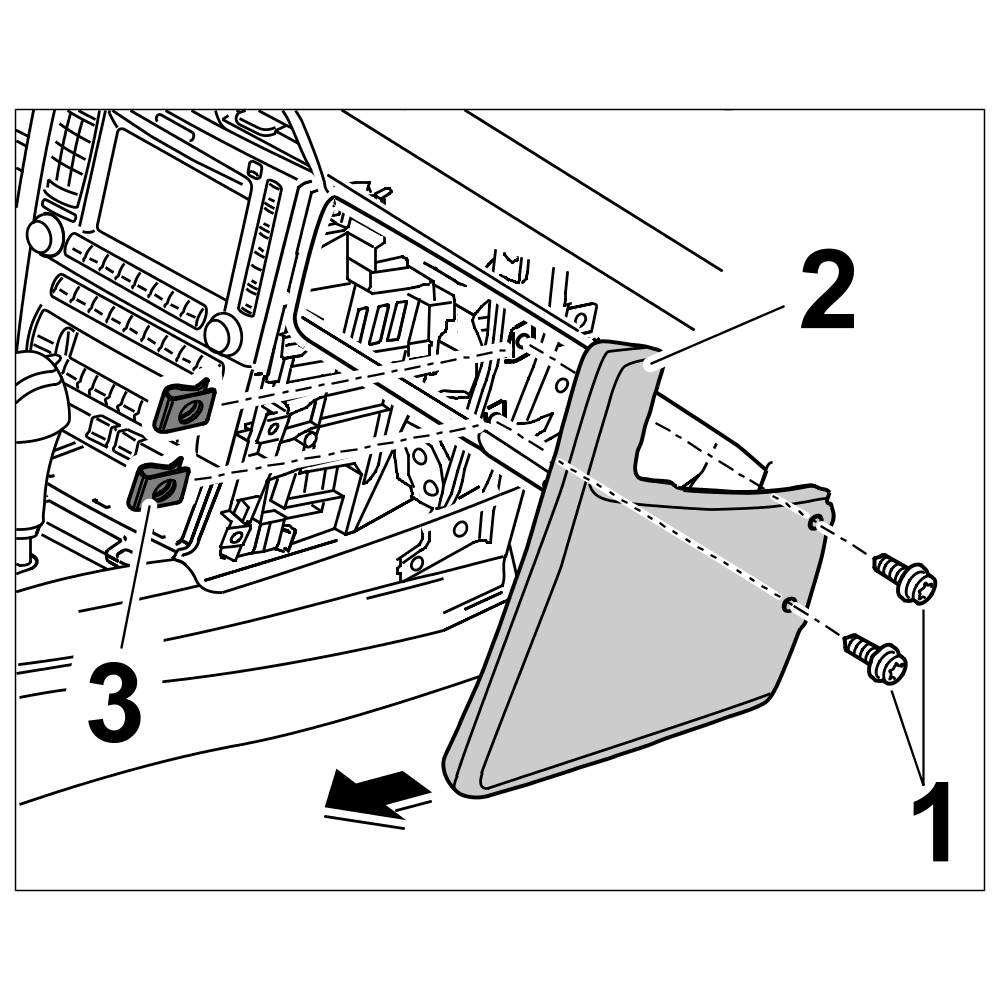 2
3
1