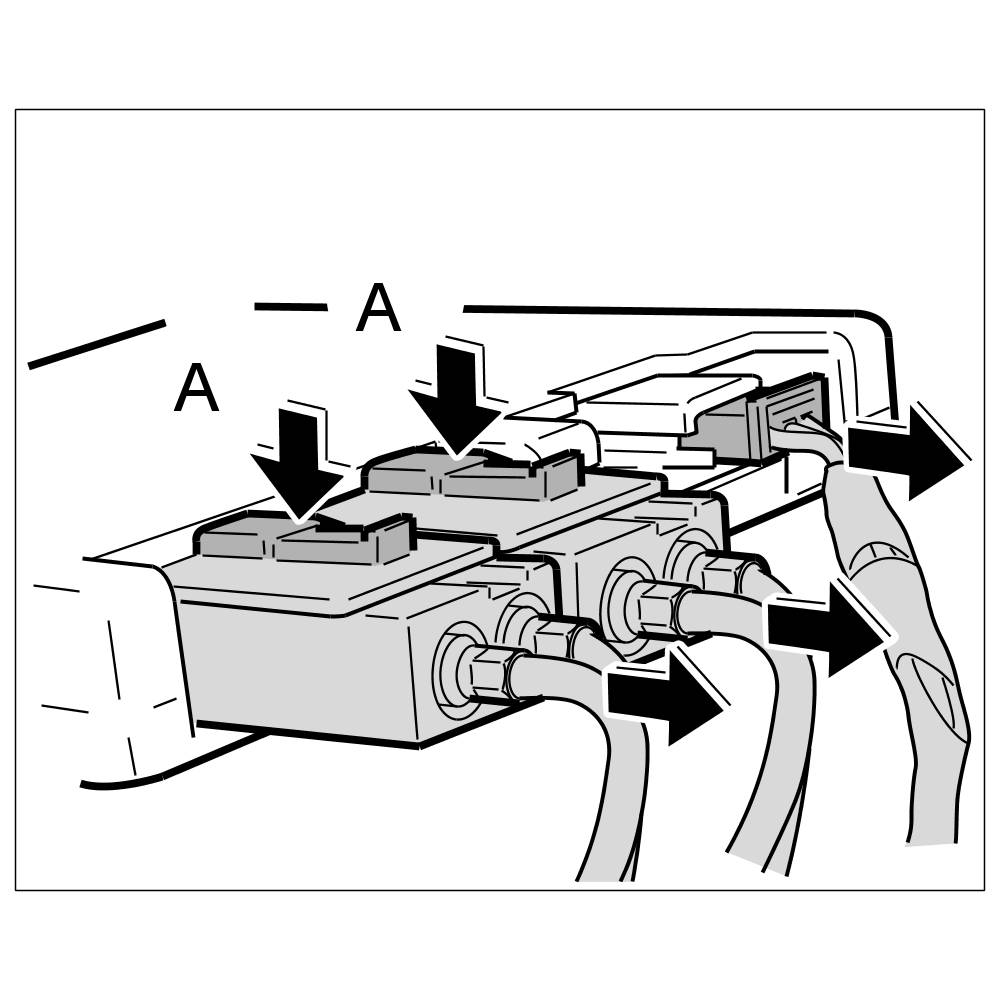 A
A