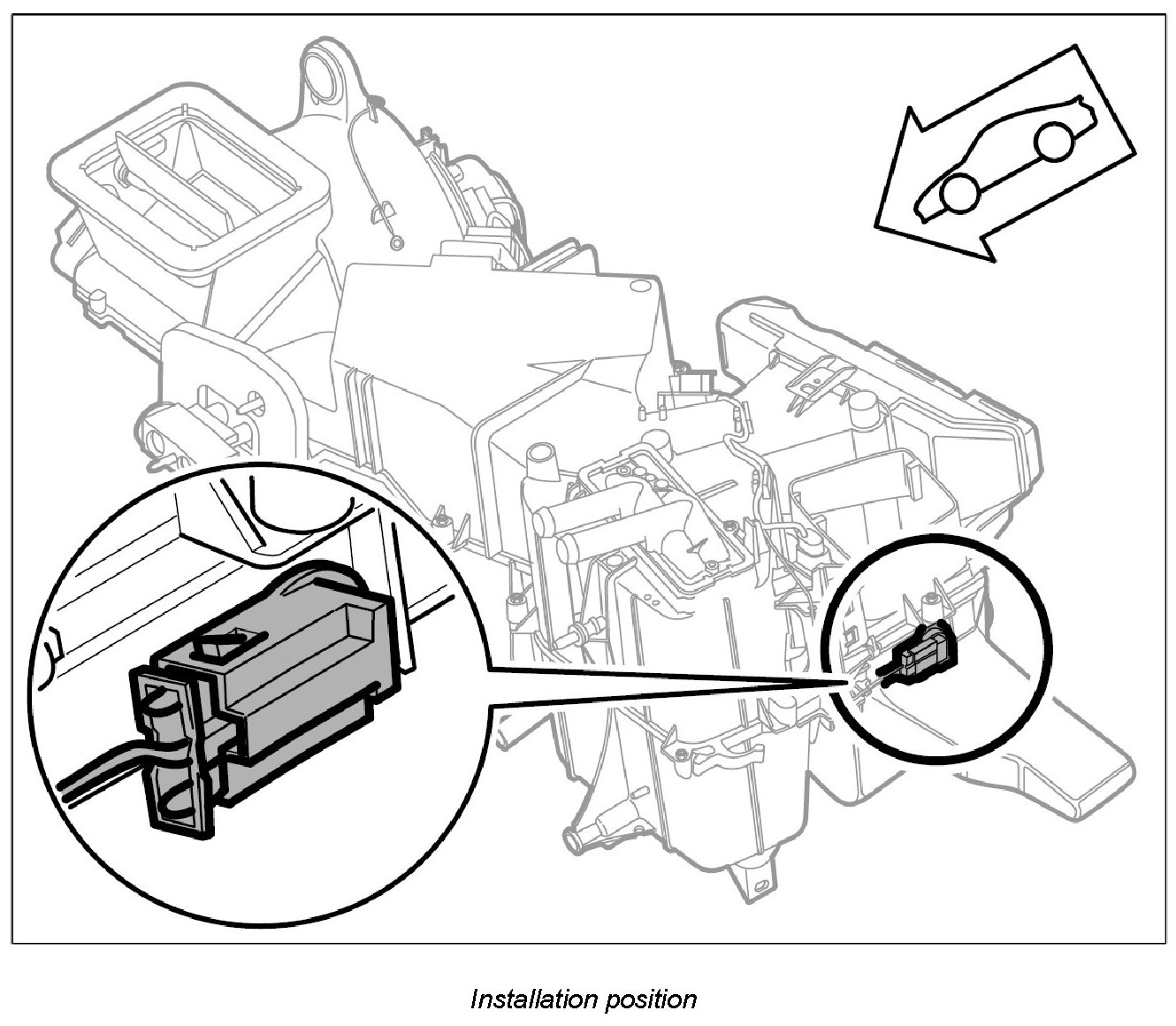 Installation position