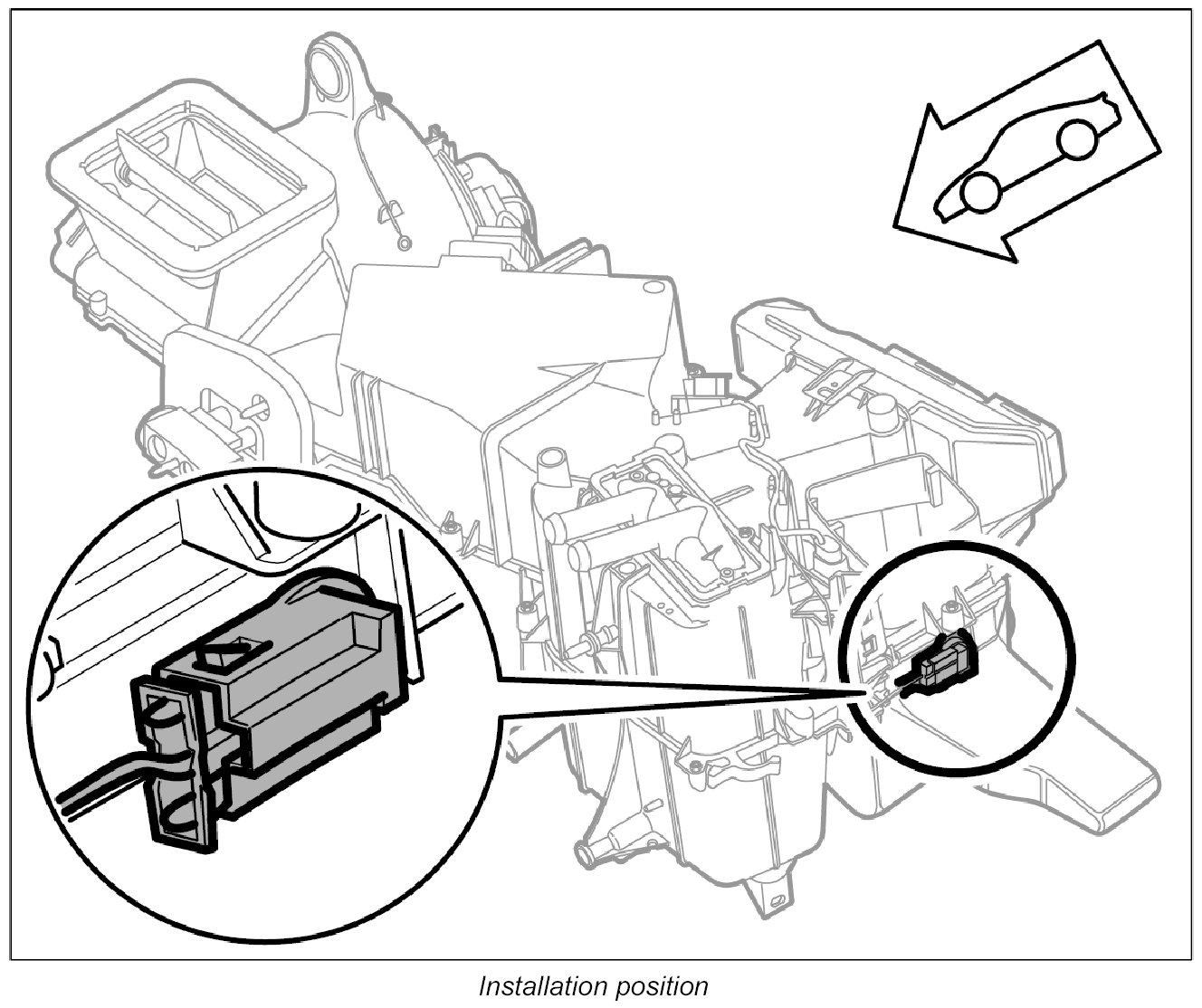 Installation position