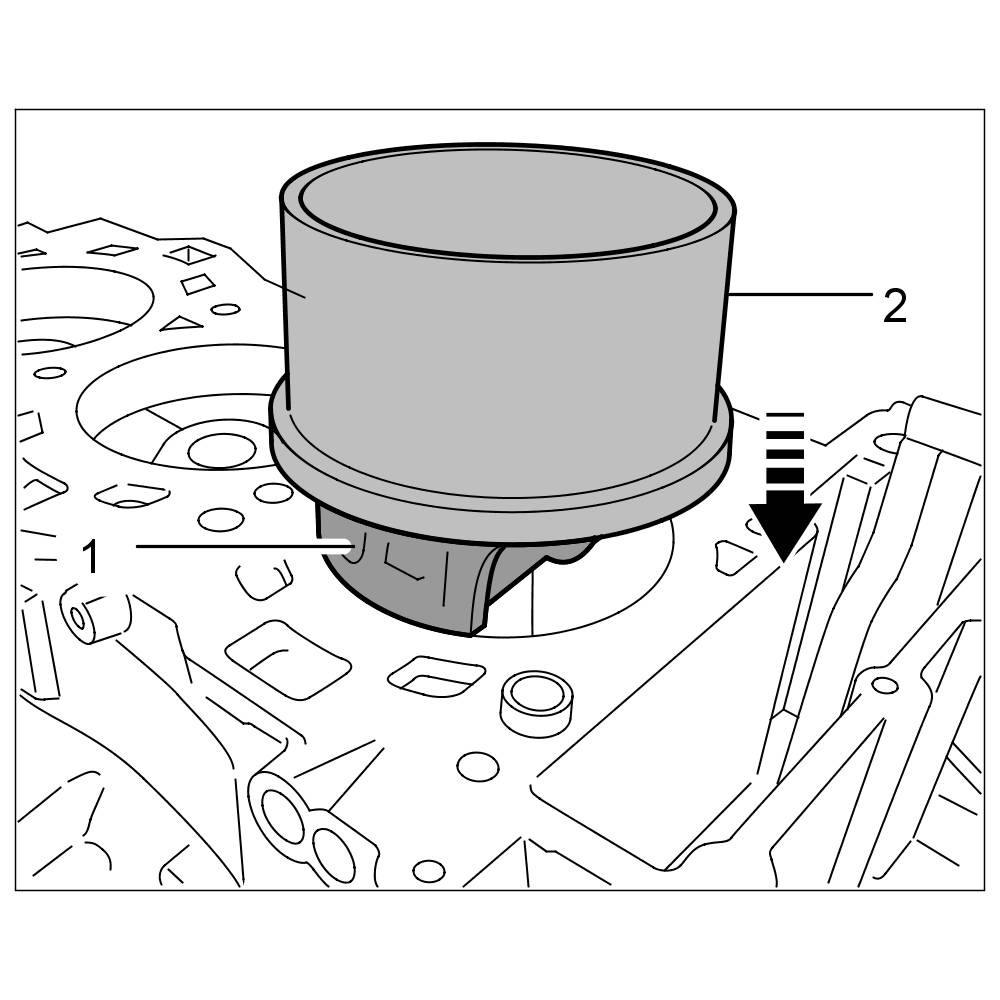 2
1