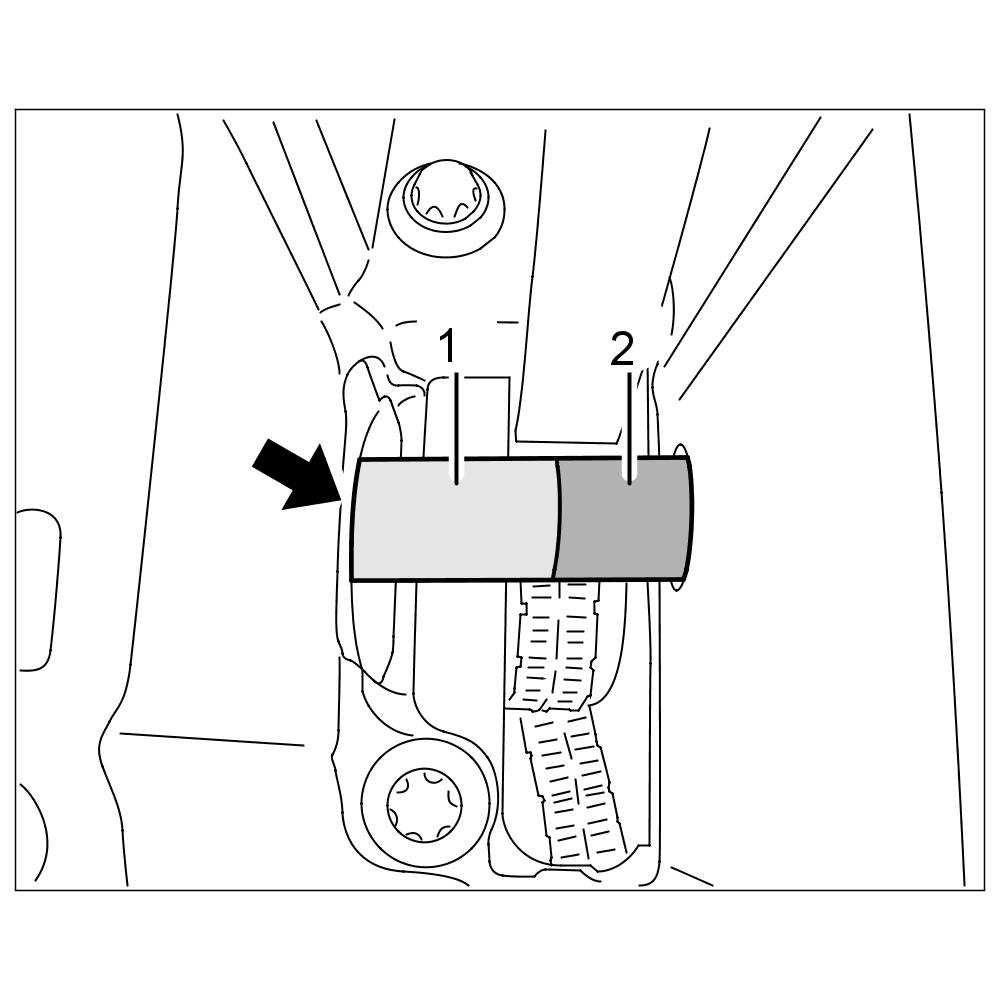 1
2