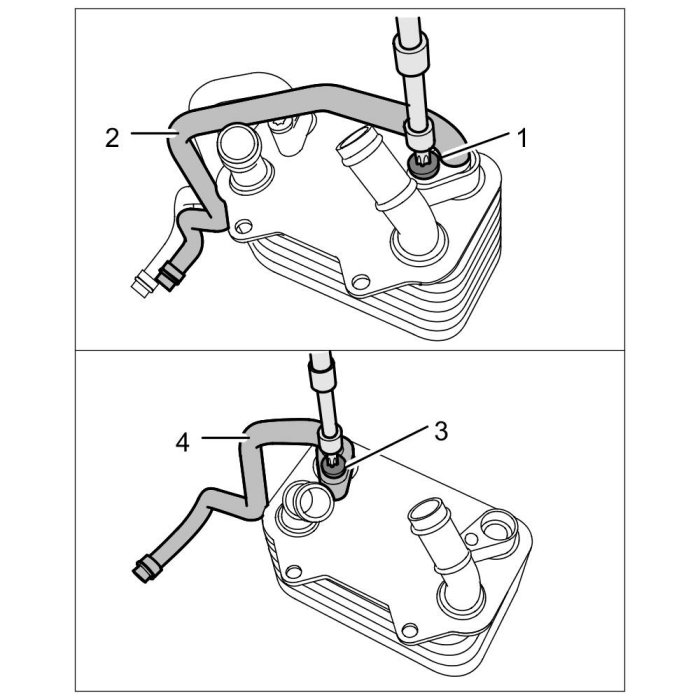 2
1
4
3