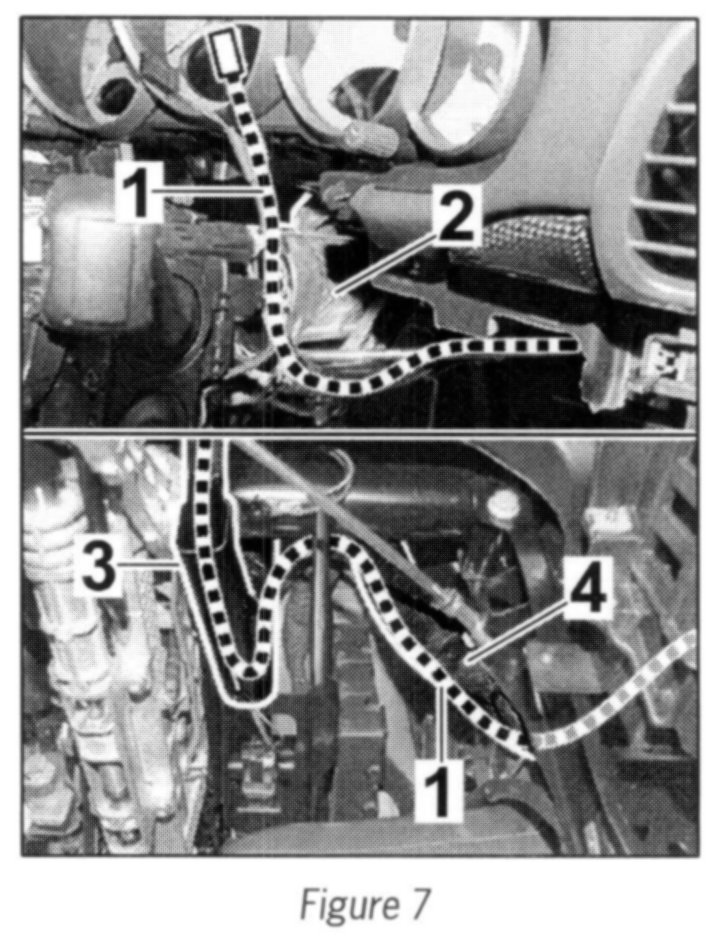 1
2
3
4
1
Figure 7