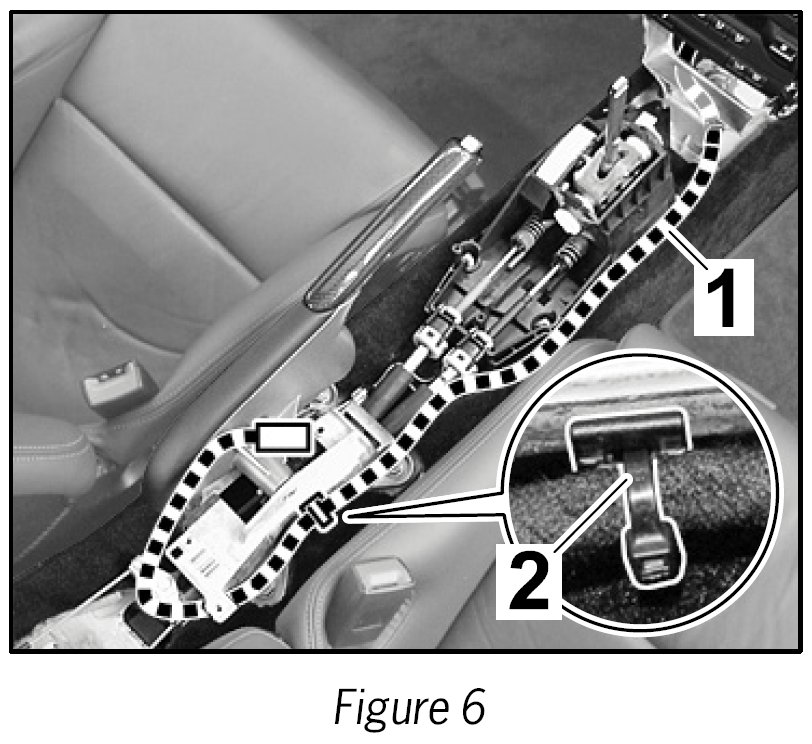 1

2

Figure 6