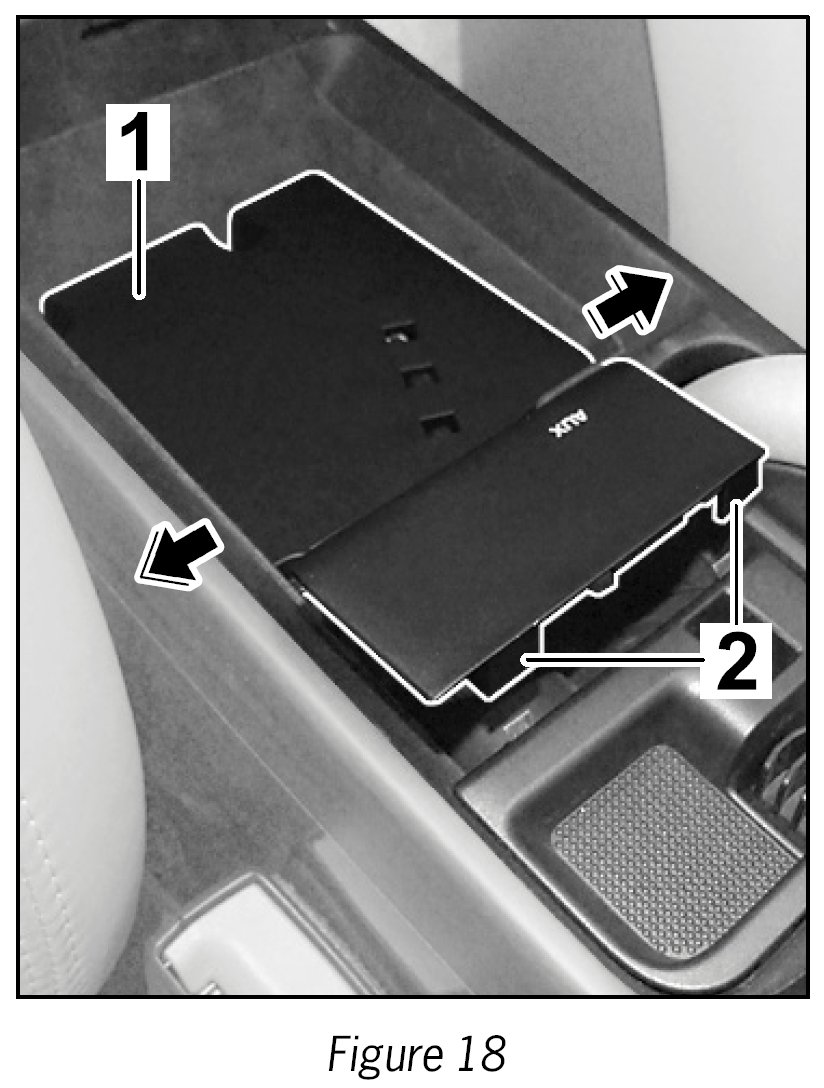 1

AUX

2

Figure 18