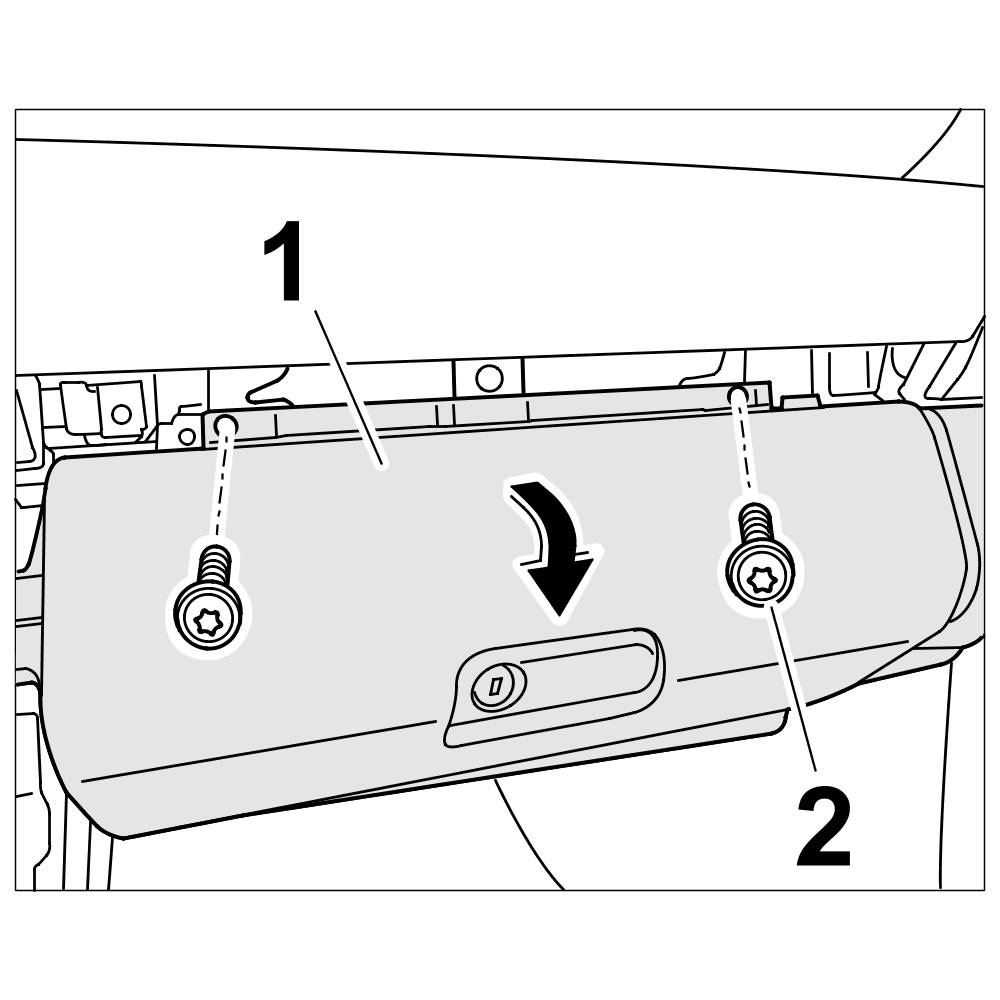 1
2