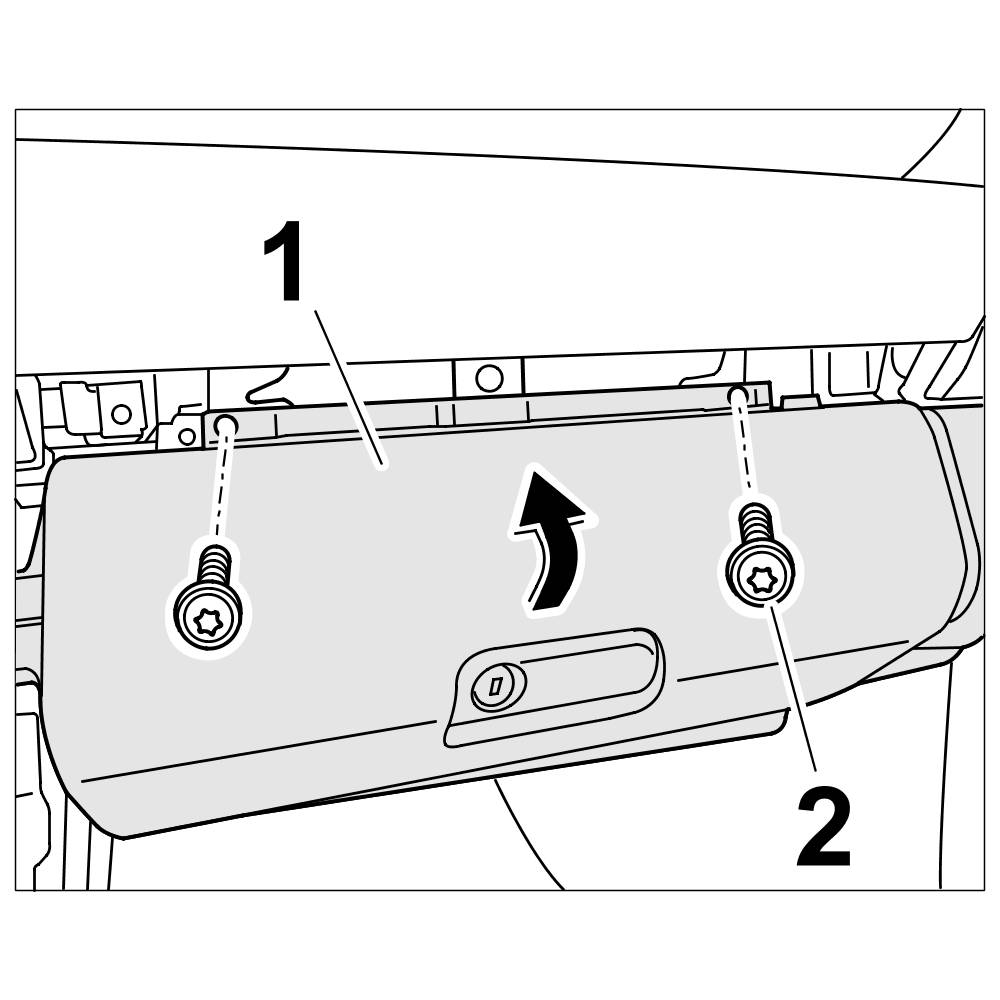 1
2