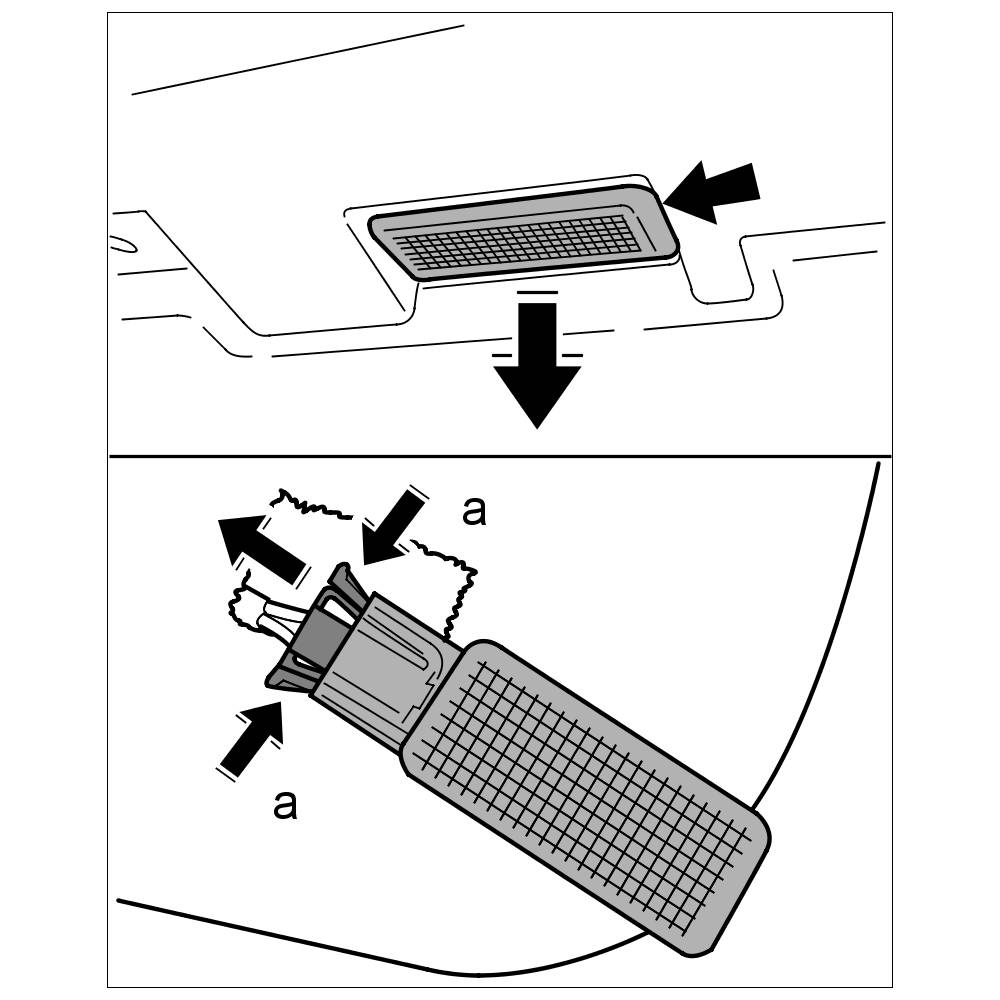 a

a