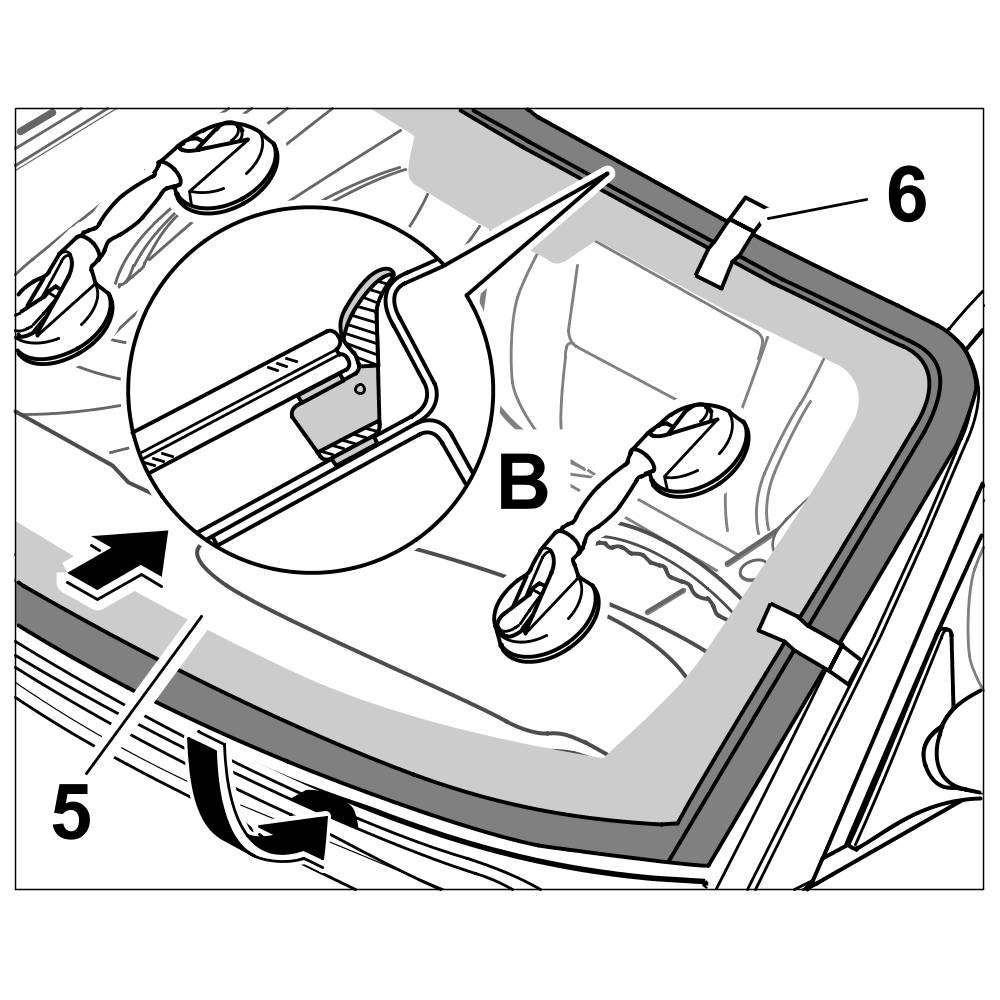 6

B

5