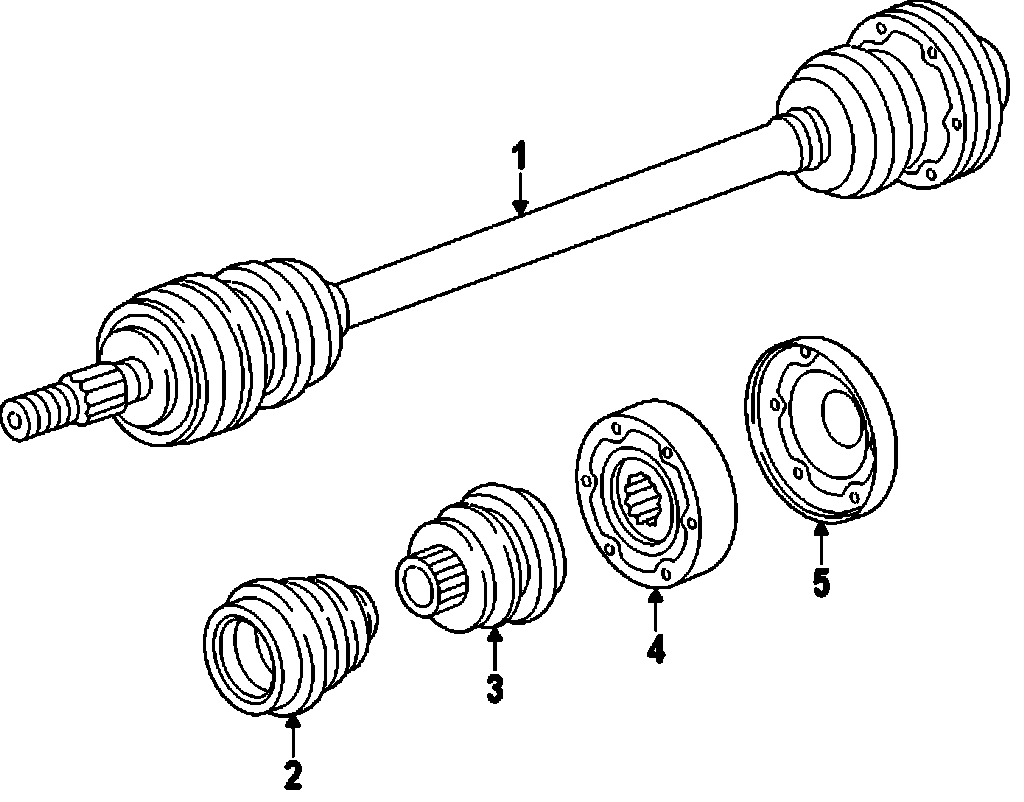 1

5

4

3

2