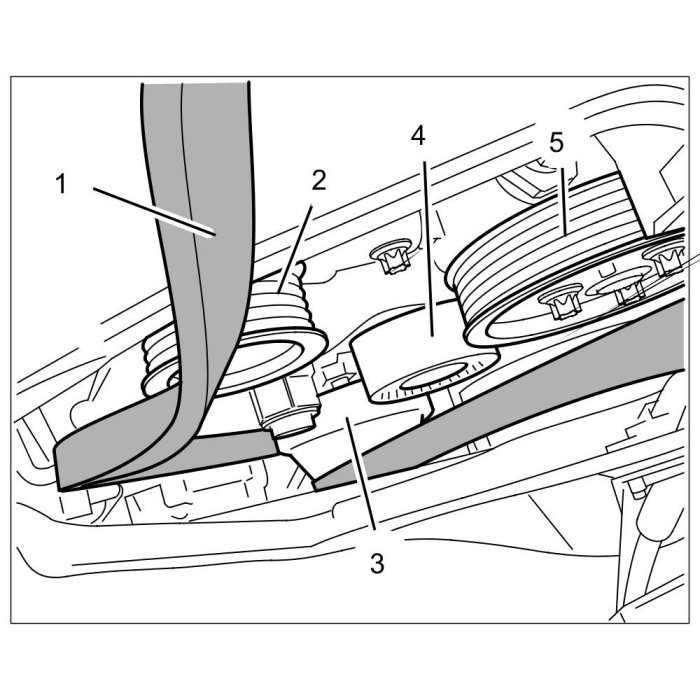 1
2
4
5
3