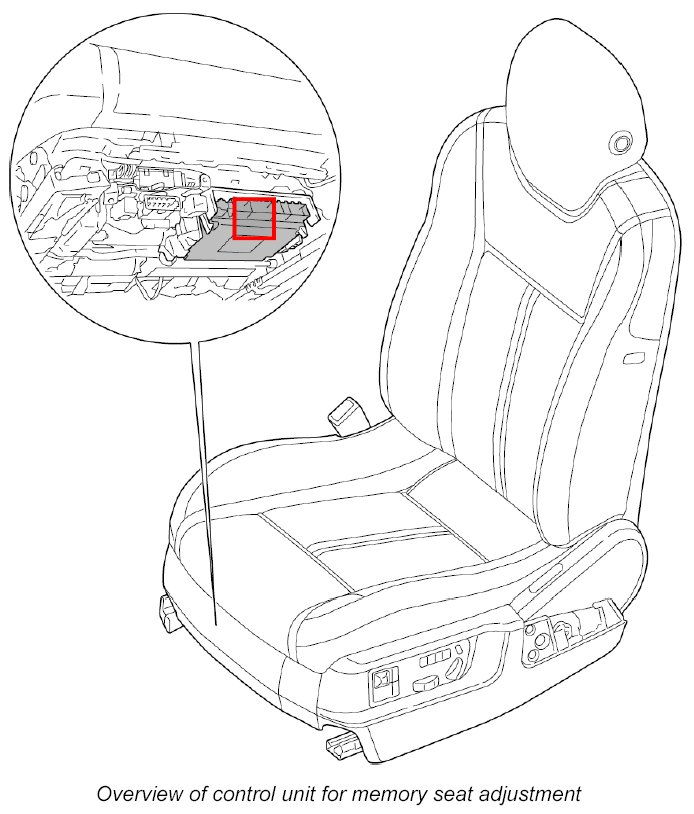 Overview of control unit for memory seat adjustment