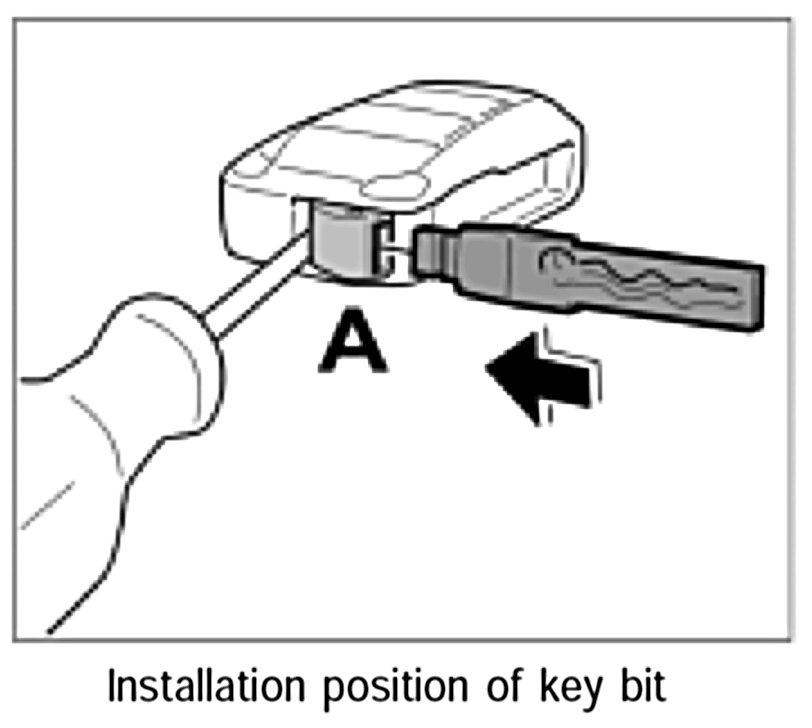 A

Installation position of key bit