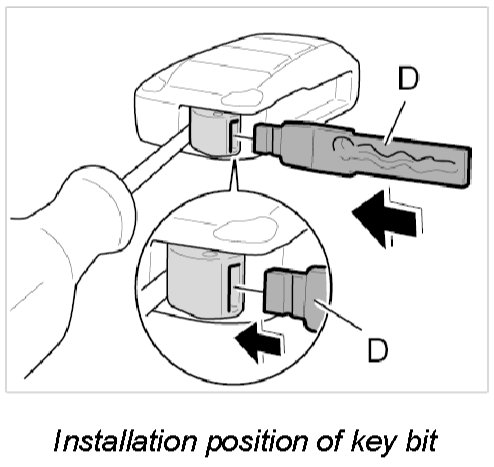 D

D

Installation position of key bit