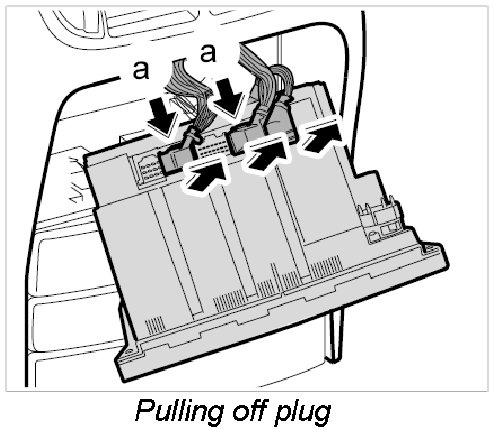 a

a

Pulling off plug