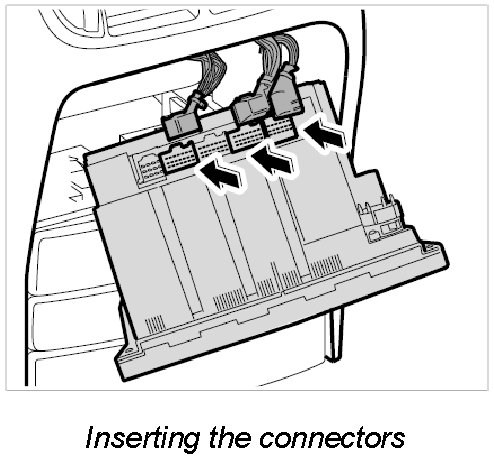 Inserting the connectors