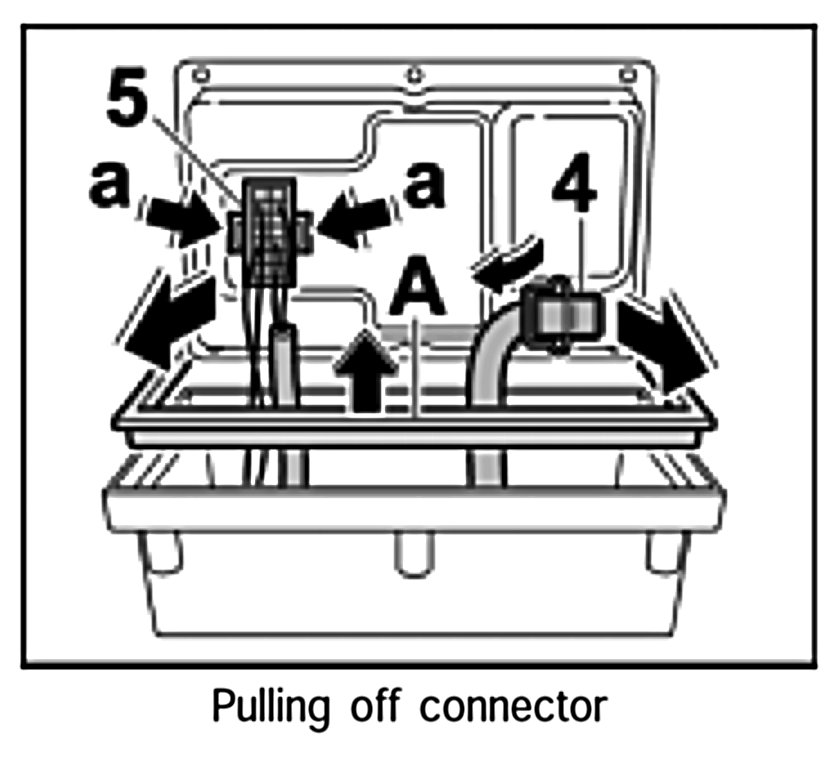 5
a
a
4
A

Pulling off connector