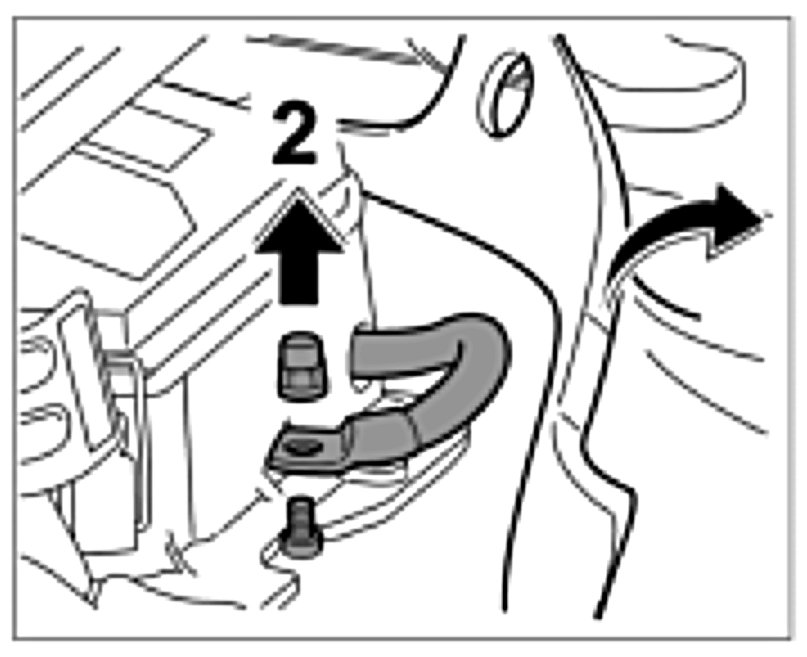 2