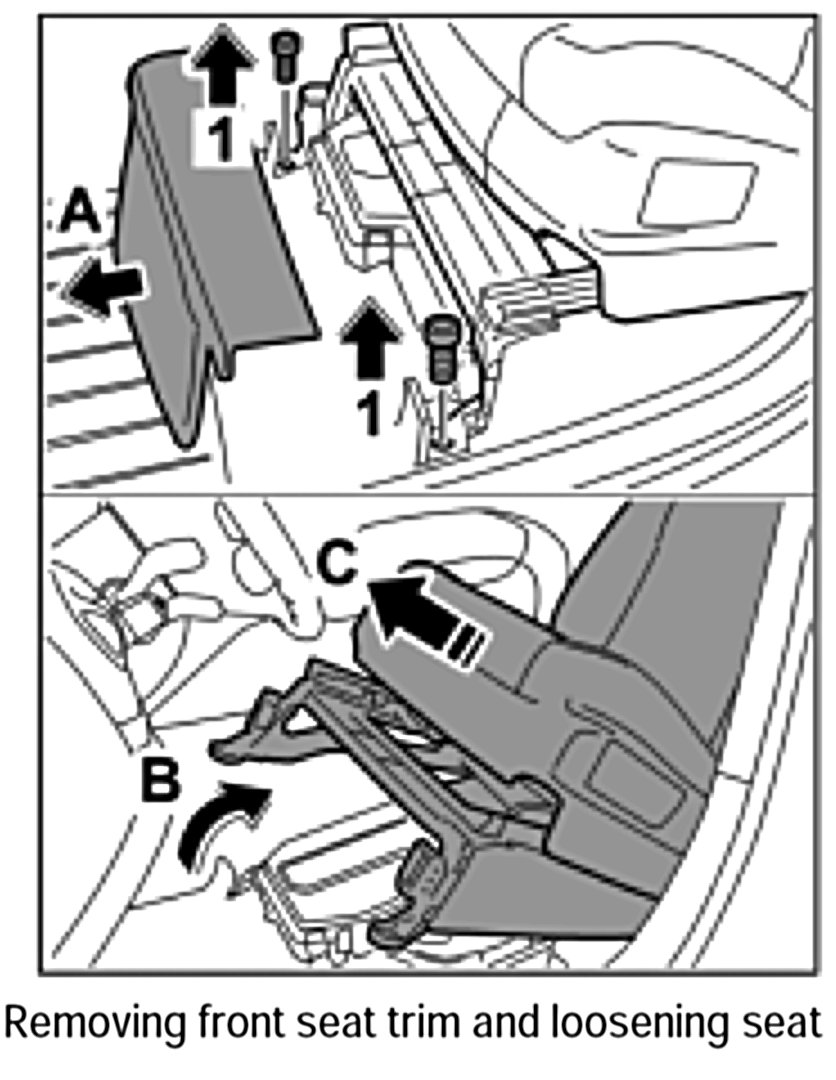 1
A
1
C
B
Removing front seat trim and loosening seat