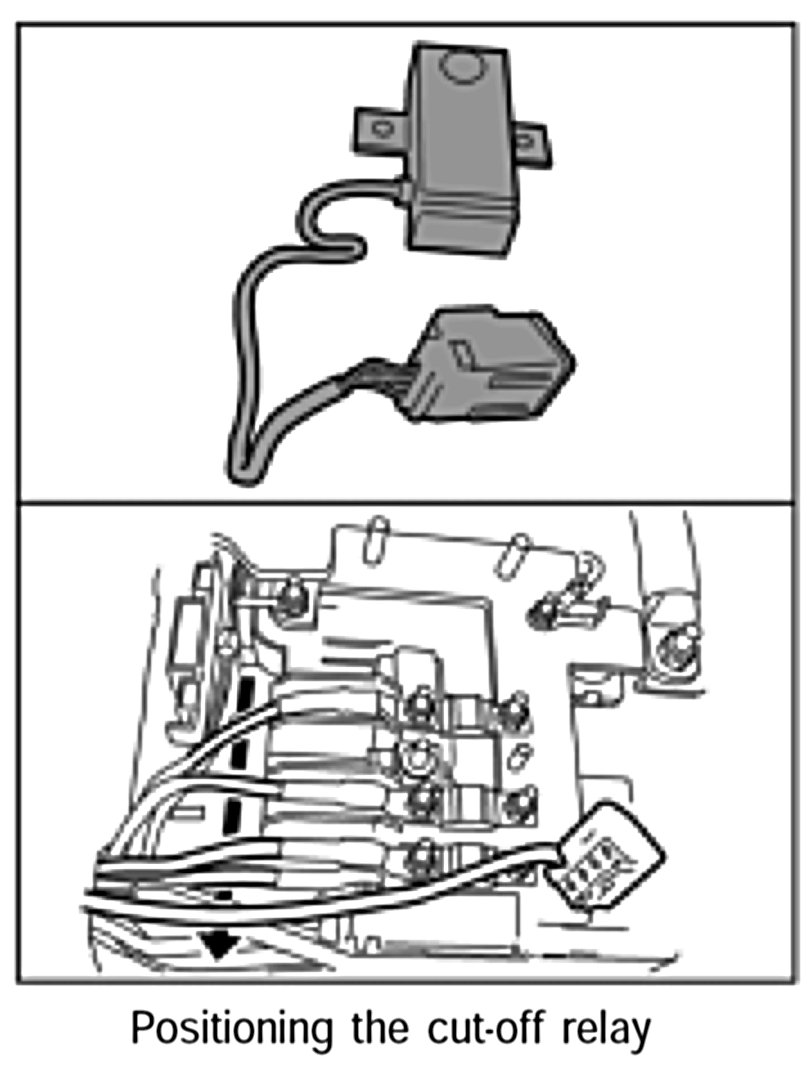 Positioning the cut-off relay