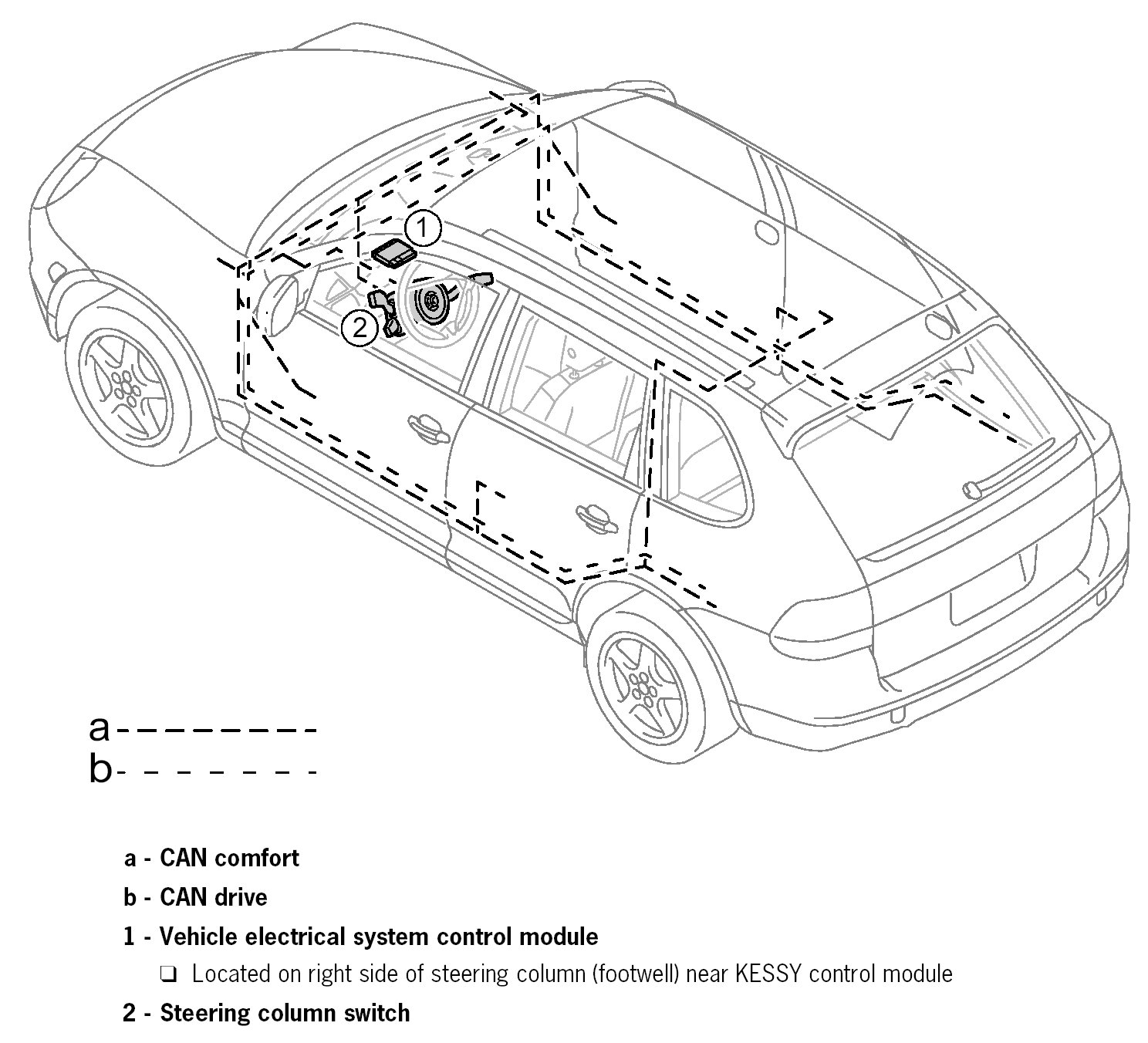 1

2

a

b

a - CAN comfort

b - CAN drive

1 - Vehicle electrical system control module

❑ Located on right side of steering column (footwell) near KESSY control module

2 - Steering column switch