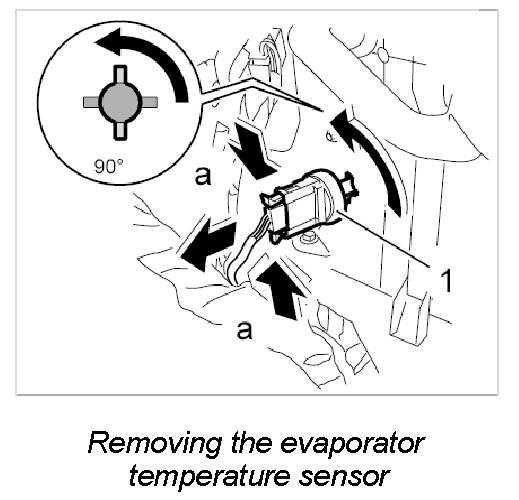 90°

a

1

a

Removing the evaporator temperature sensor