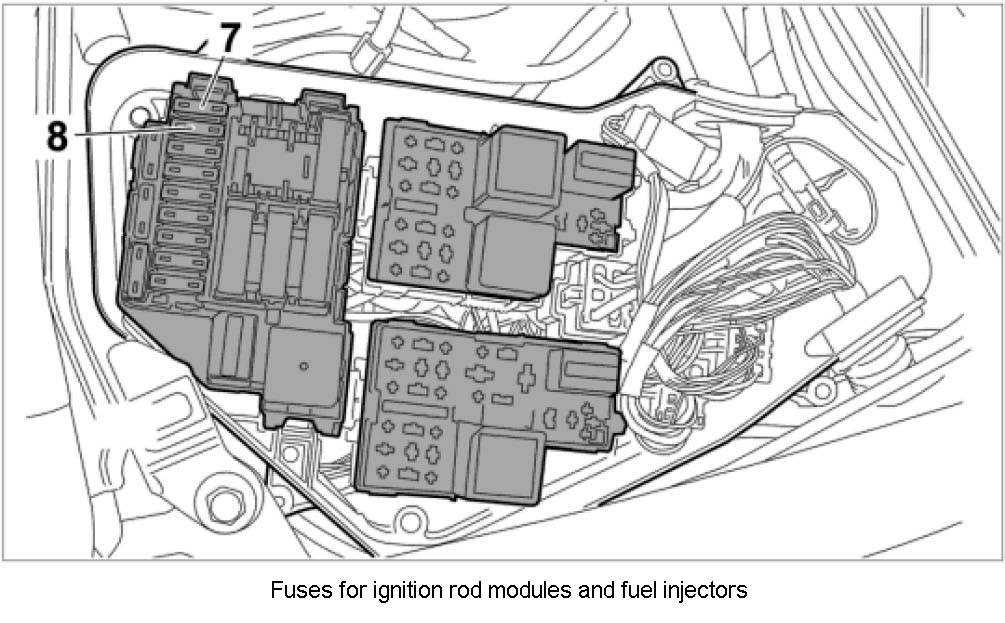 7
8
Fuses for ignition rod modules and fuel injectors