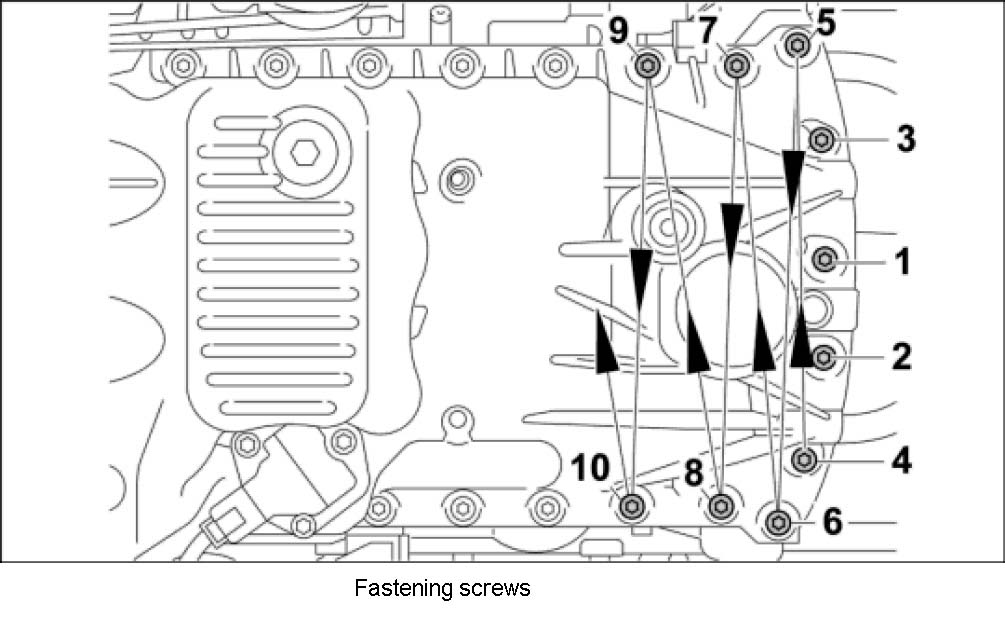 9
7
5
3
1
2
4
10
8
6

Fastening screws