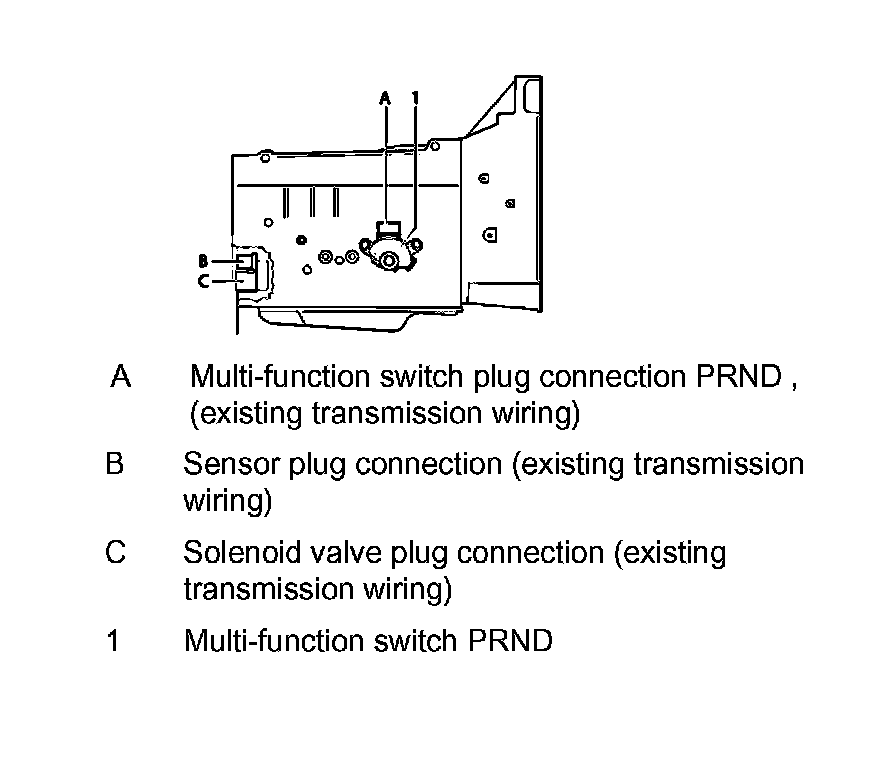 A
1
B
C

A Multi-function switch plug connection PRND , (existing transmission wiring)

B Sensor plug connection (existing transmission wiring)

C Solenoid valve plug connection (existing transmission wiring)

1 Multi-function switch PRND